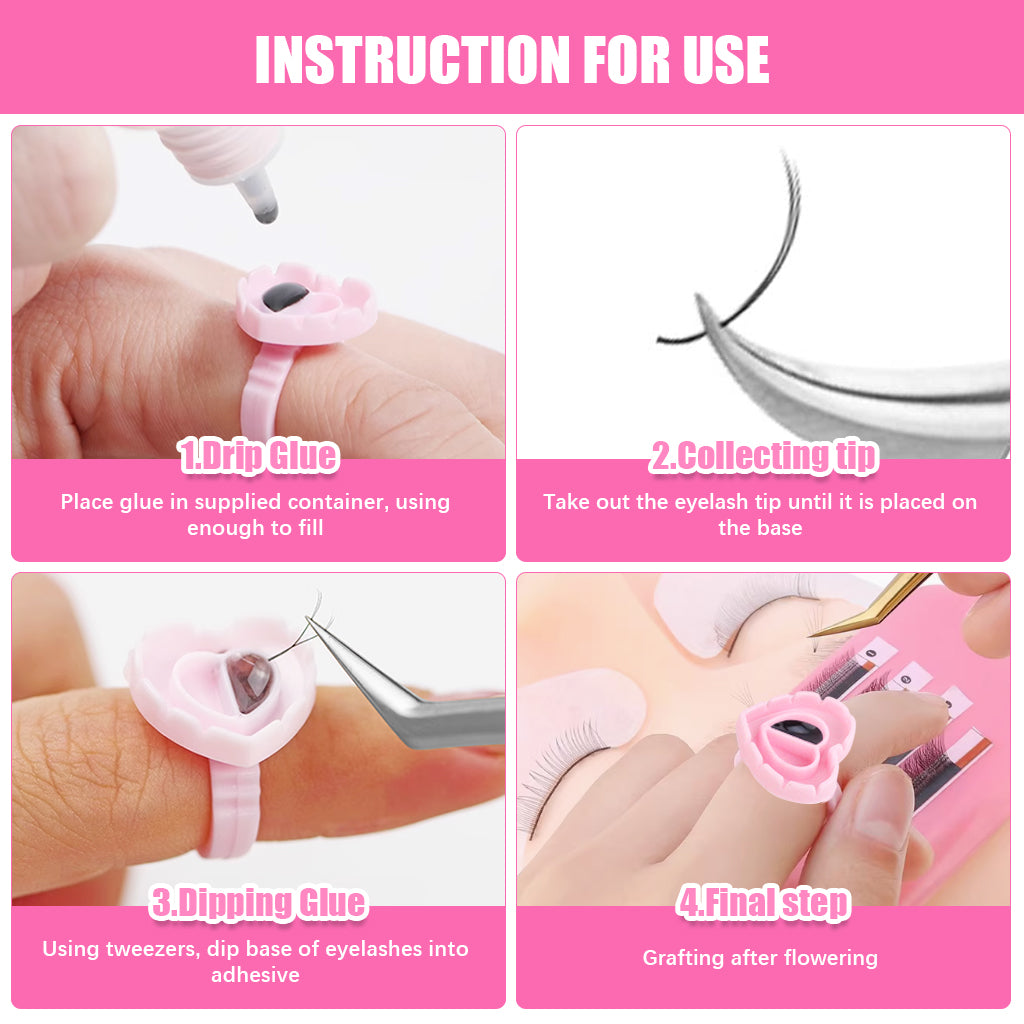 INSTRUCTION FOR USE

1.Drip Glue

Place glue in supplied container, using enough to fill

2.Collecting tip

Take out the eyelash tip until it is placed on the base

3.Dipping Glue

Using tweezers, dip base of eyelashes into adhesive

4.Final step

Grafting after flowering