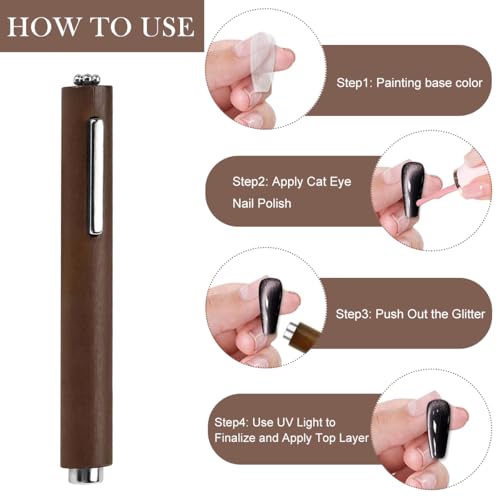 HOW TO USE

Step1: Painting base color

Step2: Apply Cat Eye Nail Polish

Step3: Push Out the Glitter

Step4: Use UV Light to Finalize and Apply Top Layer