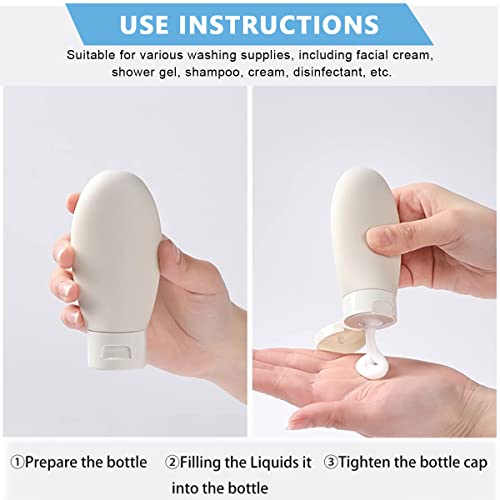 USE INSTRUCTIONS

Suitable for various washing supplies, including facial cream, shower gel, shampoo, cream, disinfectant, etc.

①Prepare the bottle

②Filling the Liquids it into the bottle

③Tighten the bottle cap