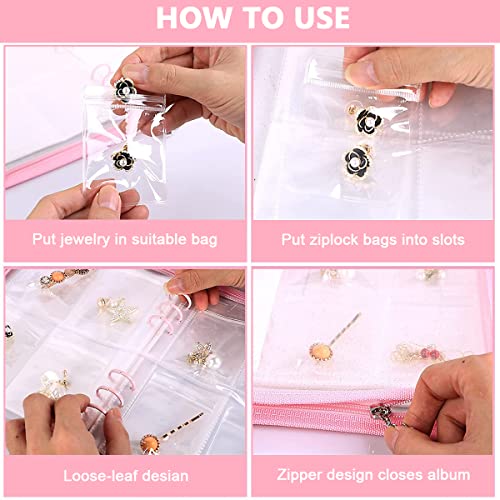 HOW TO USE

Put jewelry in suitable bag

Put ziplock bags into slots

Loose-leaf desian

Zipper design closes album