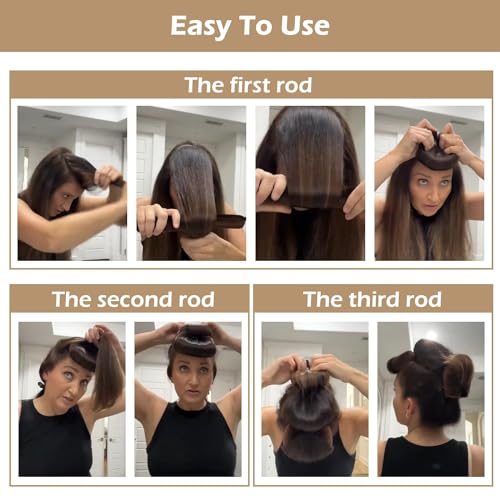 Easy To Use

The first rod

The second rod

The third rod