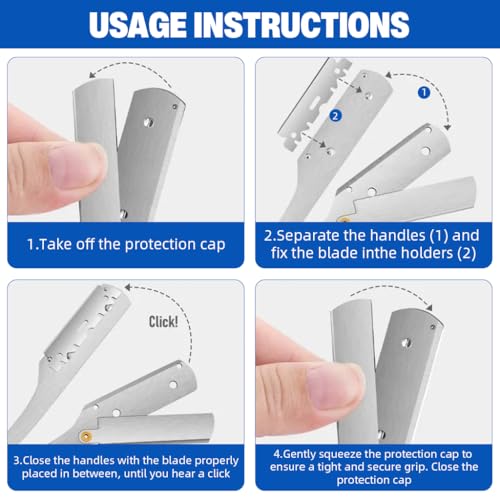 USAGE INSTRUCTIONS

1.Take off the protection cap

1

2

2.Separate the handles (1) and fix the blade inthe holders (2)

Click!

3.Close the handles with the blade properly placed in between, until you hear a click

4.Gently squeeze the protection cap to ensure a tight and secure grip. Close the protection cap