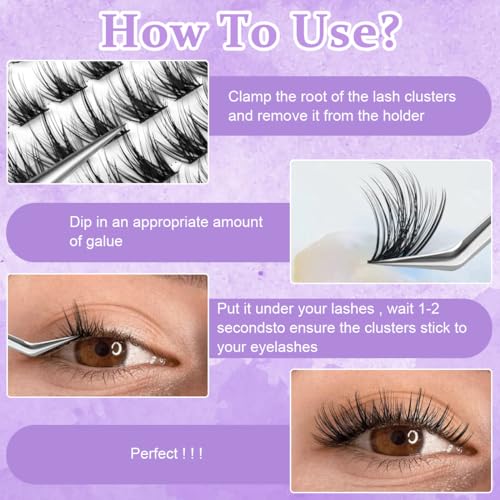 How To Use?

Clamp the root of the lash clusters and remove it from the holder

Dip in an appropriate amount of galue

Put it under your lashes , wait 1-2 secondsto ensure the clusters stick to your eyelashes

Perfect ! ! !