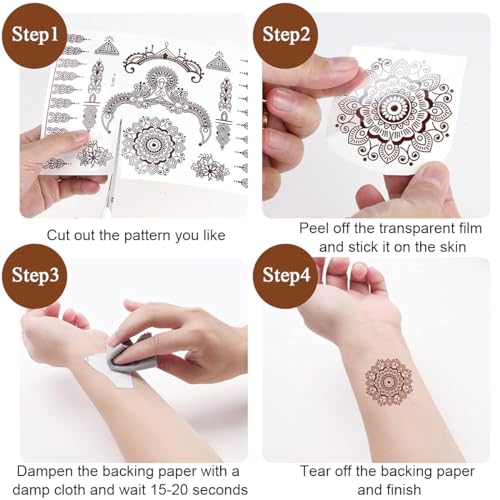 Step1

Cut out the pattern you like

Step2

Peel off the transparent film and stick it on the skin

Step3

Dampen the backing paper with a damp cloth and wait 15-20 seconds

Step4

Tear off the backing paper and finish