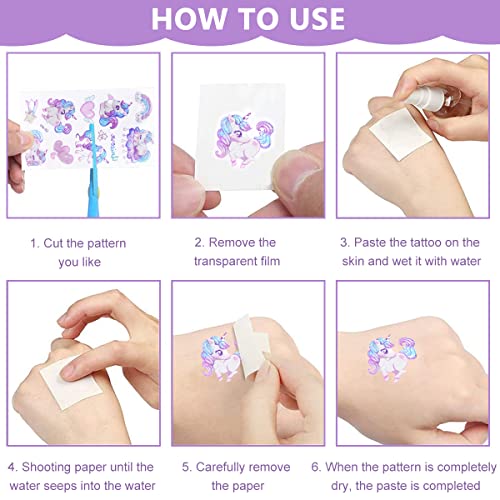 HOW TO USE

1. Cut the pattern you like

2. Remove the transparent film

3. Paste the tattoo on the skin and wet it with water

4. Shooting paper until the water seeps into the water

5. Carefully remove the paper

6. When the pattern is completely dry, the paste is completed