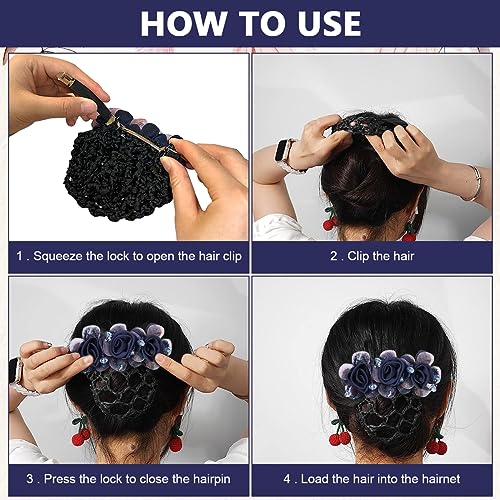 HOW TO USE

1 . Squeeze the lock to open the hair clip

2 . Clip the hair

3 . Press the lock to close the hairpin

4 . Load the hair into the hairnet