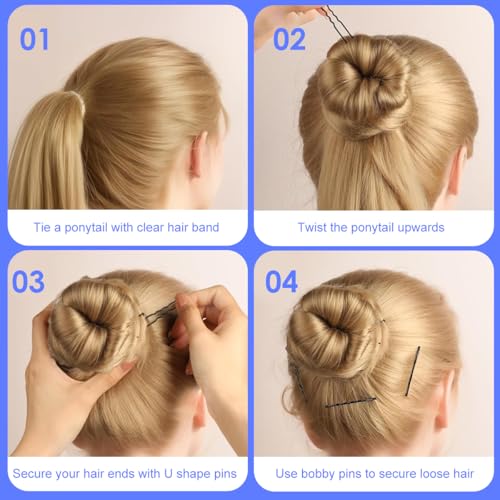 01

Tie a ponytail with clear hair band

02

Twist the ponytail upwards

03

Secure your hair ends with U shape pins

04

Use bobby pins to secure loose hair