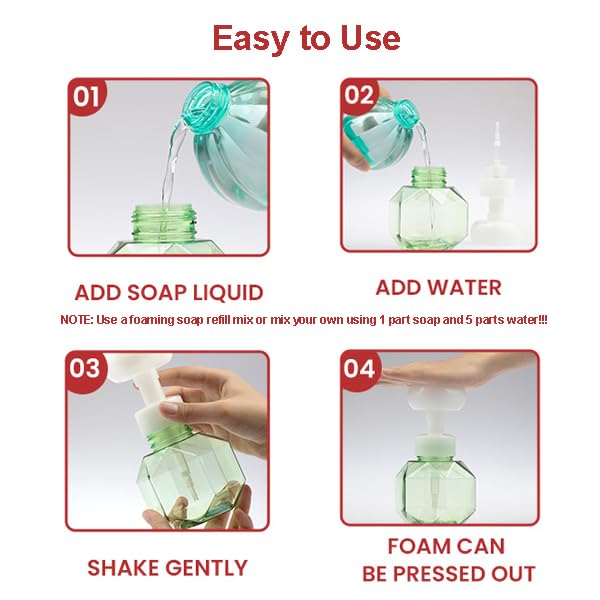 Easy to Use

01

ADD SOAP LIQUID

02

ADD WATER

NOTE: Use a foaming soap refill mix or mix your own using 1 part soap and 5 parts water!!!

03

SHAKE GENTLY

04

FOAM CAN BE PRESSED OUT