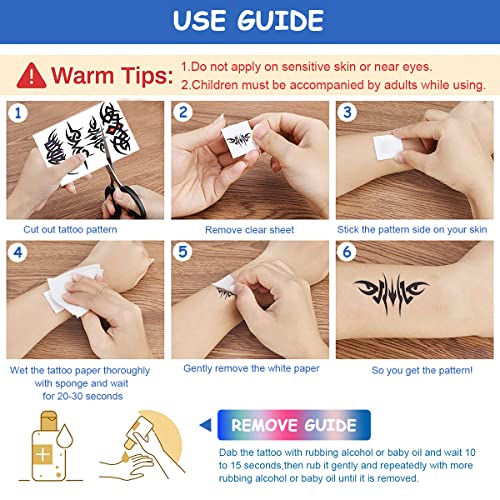 USE GUIDE

Warm Tips: 1.Do not apply on sensitive skin or near eyes.
2.Children must be accompanied by adults while using.

1
Cut out tattoo pattern

2
Remove clear sheet

3
Stick the pattern side on your skin

4
Wet the tattoo paper thoroughly with sponge and wait for 20-30 seconds

5
Gently remove the white paper

6
So you get the pattern!

REMOVE GUIDE
Dab the tattoo with rubbing alcohol or baby oil and wait 10 to 15 seconds,then rub it gently and repeatedly with more rubbing alcohol or baby oil until it is removed.