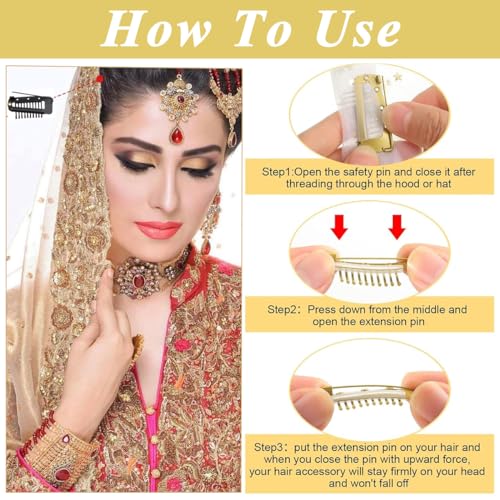 How To Use

Step1:Open the safety pin and close it after threading through the hood or hat

Step2: Press down from the middle and open the extension pin

Step3: put the extension pin on your hair and when you close the pin with upward force, your hair accessory will stay firmly on your head and won't fall off