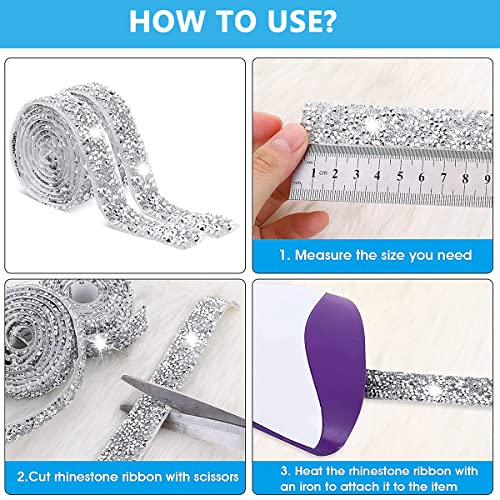 HOW TO USE?

1 cm 2 3 4 5 6 7 8 9

1. Measure the size you need

2.Cut rhinestone ribbon with scissors

3. Heat the rhinestone ribbon with an iron to attach it to the item