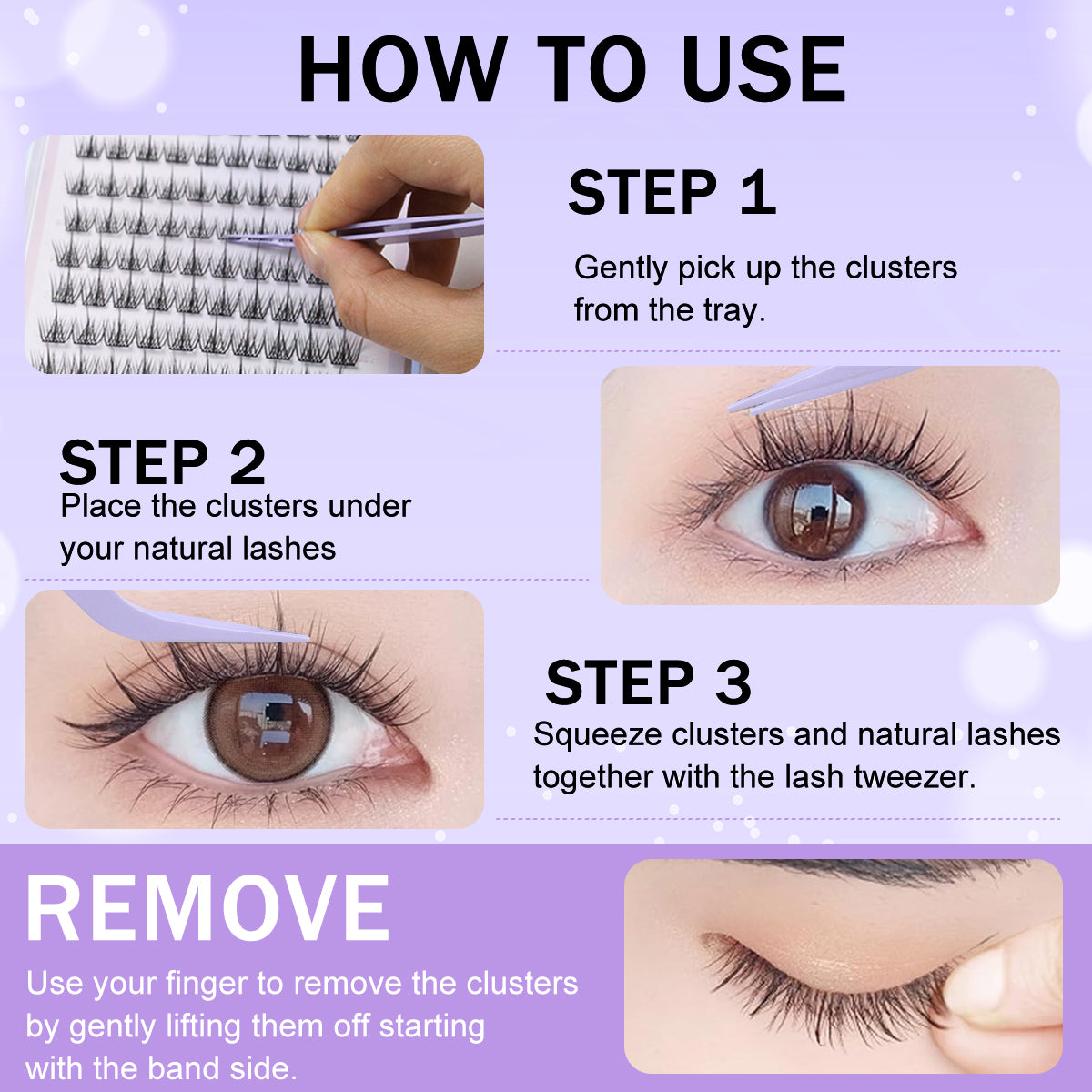 HOW TO USE

STEP 1

Gently pick up the clusters from the tray.

STEP 2

Place the clusters under your natural lashes

STEP 3

Squeeze clusters and natural lashes together with the lash tweezer.

REMOVE

Use your finger to remove the clusters by gently lifting them off starting with the band side.