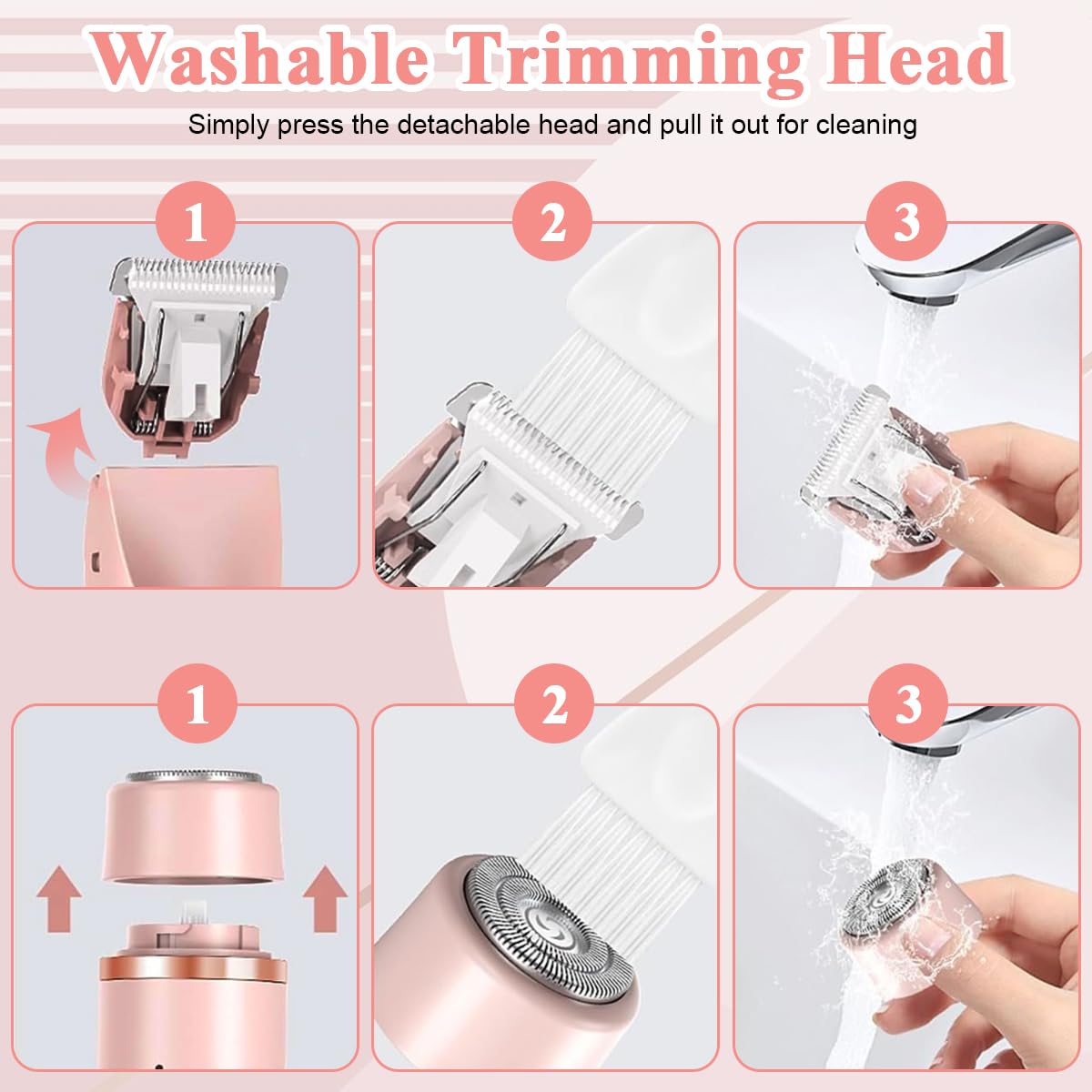 Washable Trimming Head

Simply press the detachable head and pull it out for cleaning

1

2

3

1

2

3