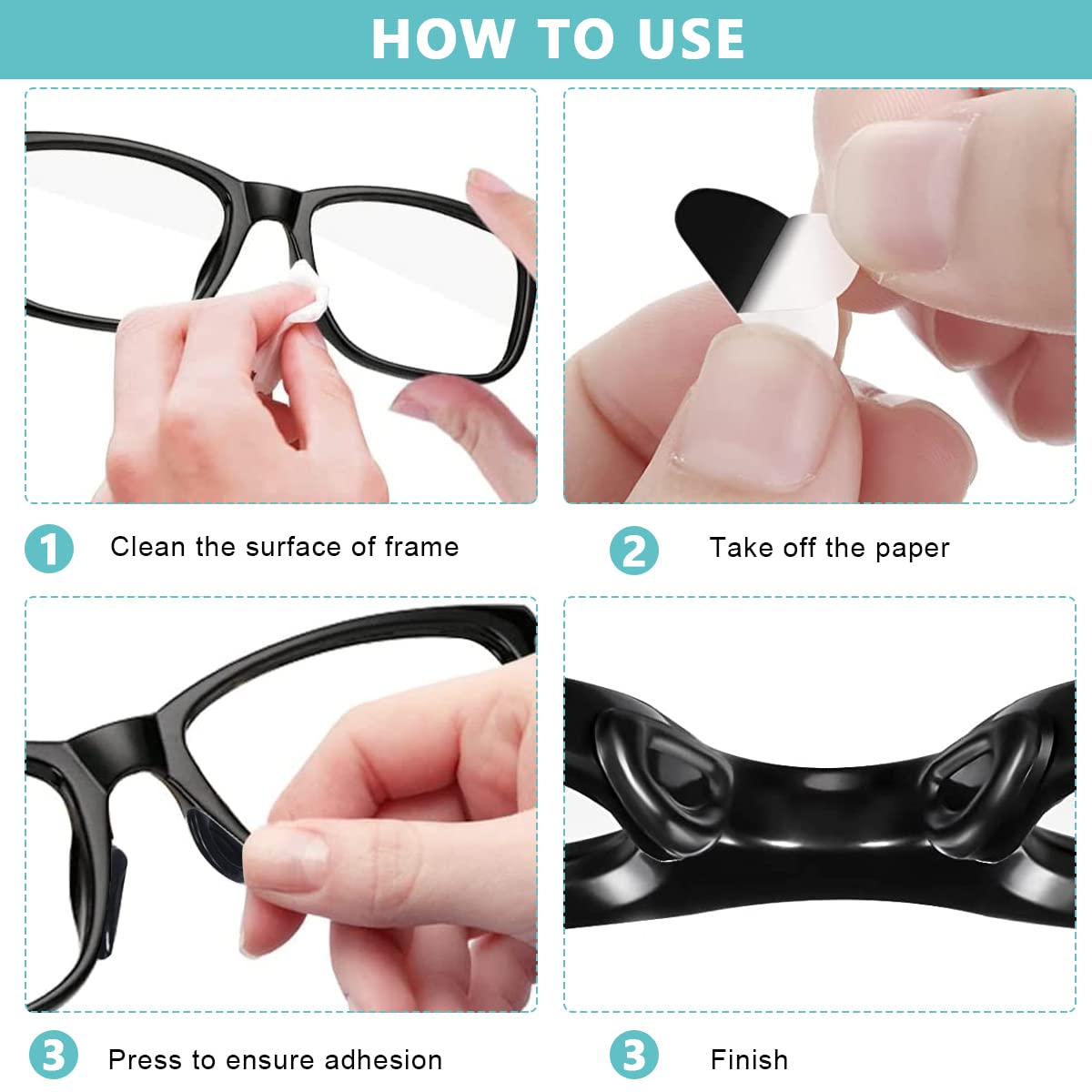 HOW TO USE

1 Clean the surface of frame

2 Take off the paper

3 Press to ensure adhesion

3 Finish