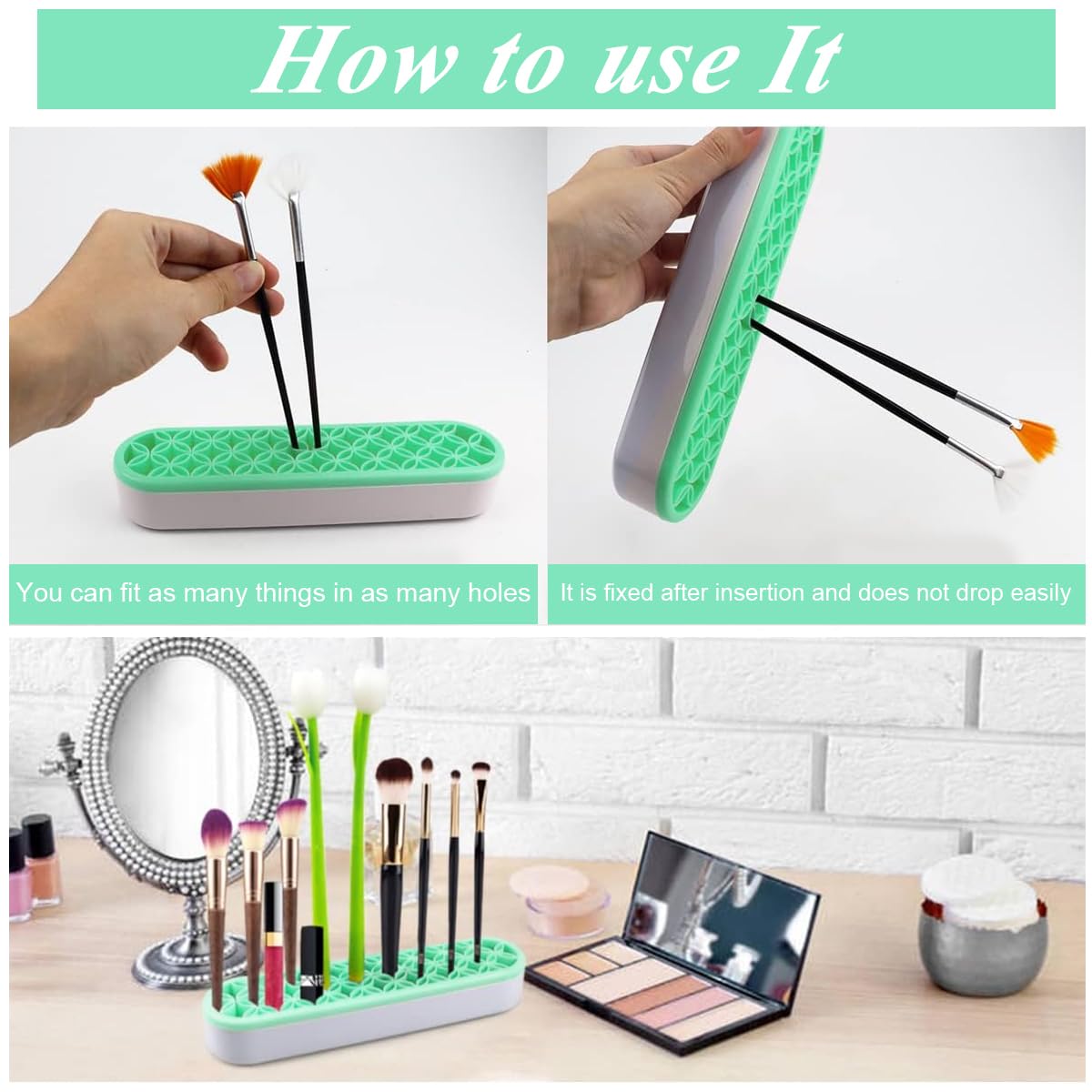 How to use It

You can fit as many things in as many holes

It is fixed after insertion and does not drop easily