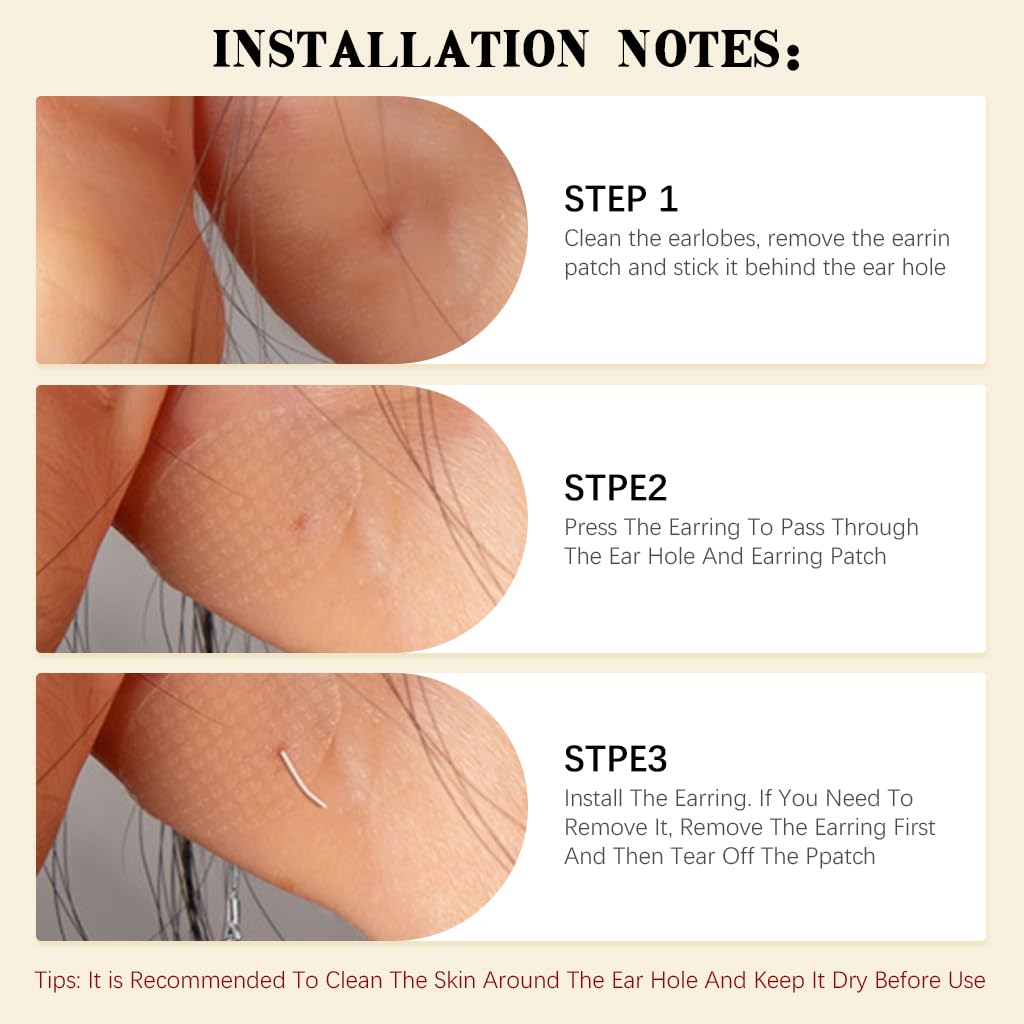 INSTALLATION NOTES:

STEP 1
Clean the earlobes, remove the earrin patch and stick it behind the ear hole

STPE2
Press The Earring To Pass Through The Ear Hole And Earring Patch

STPE3
Install The Earring. If You Need To Remove It, Remove The Earring First And Then Tear Off The Ppatch

Tips: It is Recommended To Clean The Skin Around The Ear Hole And Keep It Dry Before Use