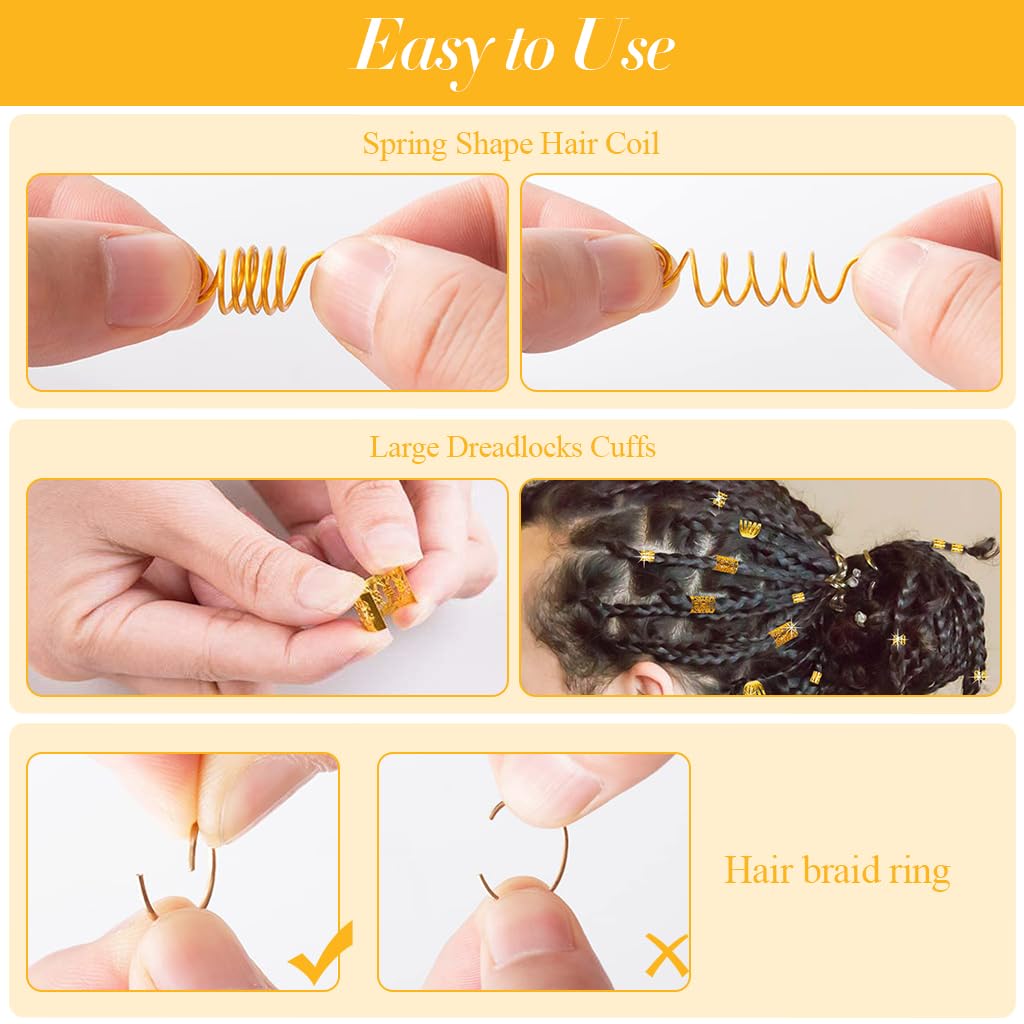 Easy to Use

Spring Shape Hair Coil

Large Dreadlocks Cuffs

Hair braid ring