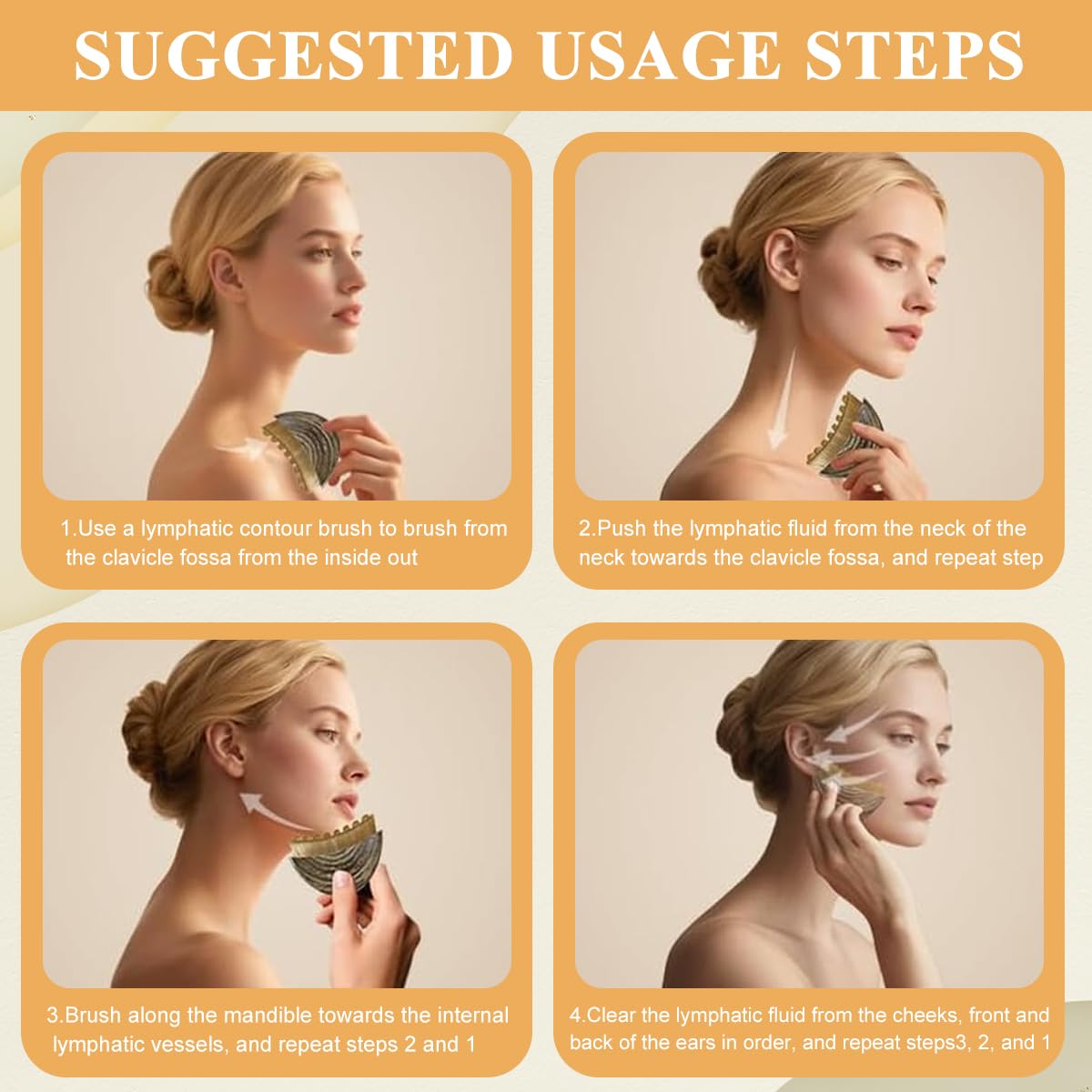 SUGGESTED USAGE STEPS

1.Use a lymphatic contour brush to brush from the clavicle fossa from the inside out

2.Push the lymphatic fluid from the neck of the neck towards the clavicle fossa, and repeat step

3.Brush along the mandible towards the internal lymphatic vessels, and repeat steps 2 and 1

4.Clear the lymphatic fluid from the cheeks, front and back of the ears in order, and repeat steps3, 2, and 1