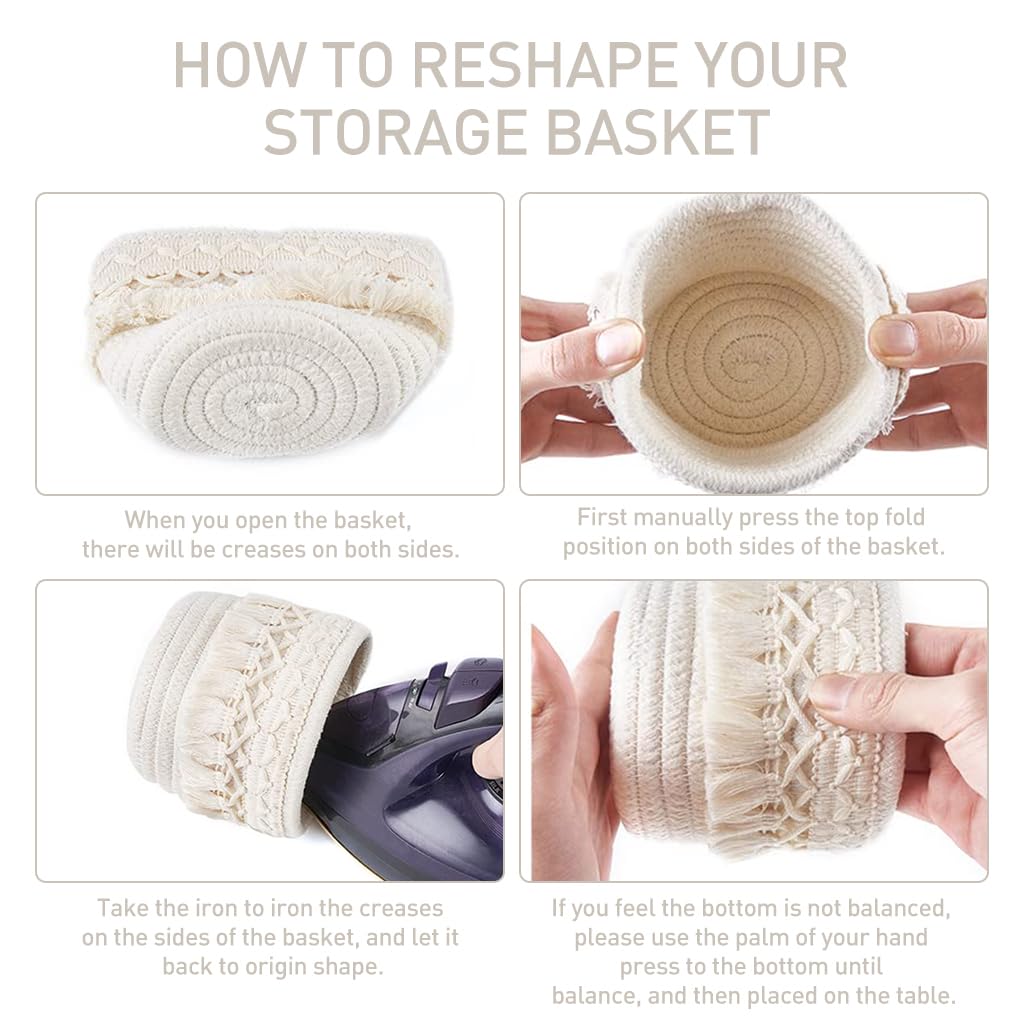 HOW TO RESHAPE YOUR STORAGE BASKET

When you open the basket, there will be creases on both sides.

First manually press the top fold position on both sides of the basket.

Take the iron to iron the creases on the sides of the basket, and let it back to origin shape.

If you feel the bottom is not balanced, please use the palm of your hand press to the bottom until balance, and then placed on the table.