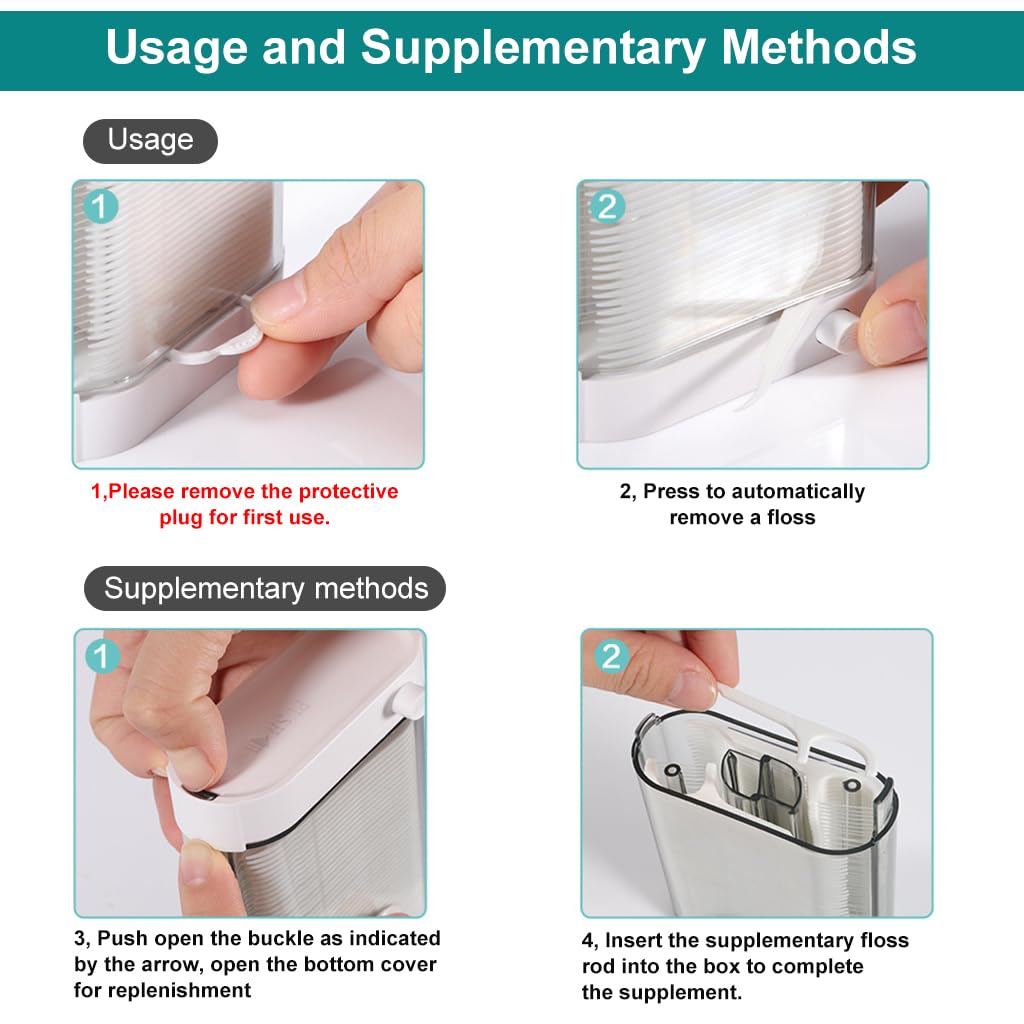 Usage and Supplementary Methods

Usage

1

1,Please remove the protective plug for first use.

2

2, Press to automatically remove a floss

Supplementary methods

1

3, Push open the buckle as indicated by the arrow, open the bottom cover for replenishment

2

4, Insert the supplementary floss rod into the box to complete the supplement.