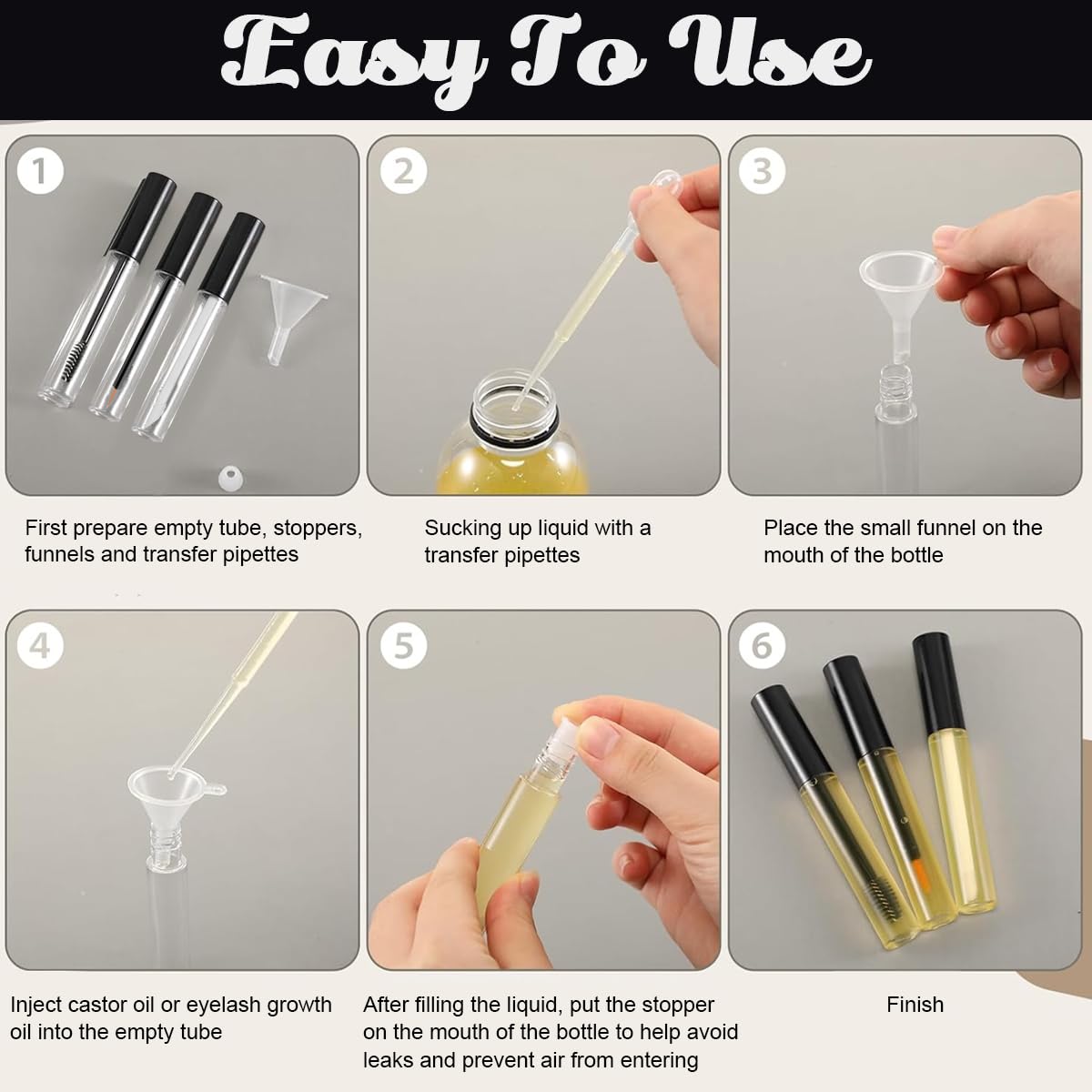 Easy To Use

1

First prepare empty tube, stoppers, funnels and transfer pipettes

2

Sucking up liquid with a transfer pipettes

3

Place the small funnel on the mouth of the bottle

4

Inject castor oil or eyelash growth oil into the empty tube

5

After filling the liquid, put the stopper on the mouth of the bottle to help avoid leaks and prevent air from entering

6

Finish