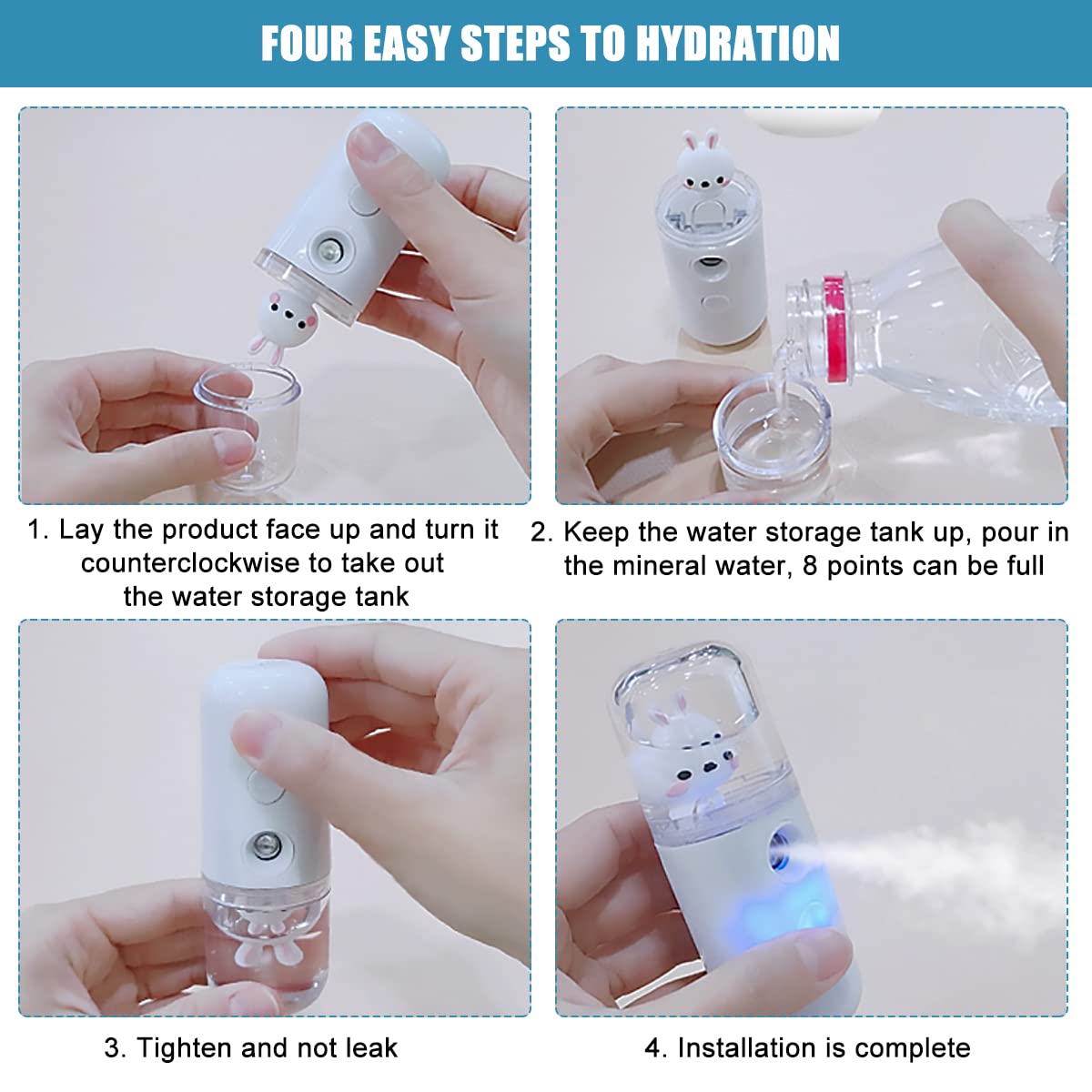 FOUR EASY STEPS TO HYDRATION

1. Lay the product face up and turn it counterclockwise to take out the water storage tank

2. Keep the water storage tank up, pour in the mineral water, 8 points can be full

3. Tighten and not leak

4. Installation is complete