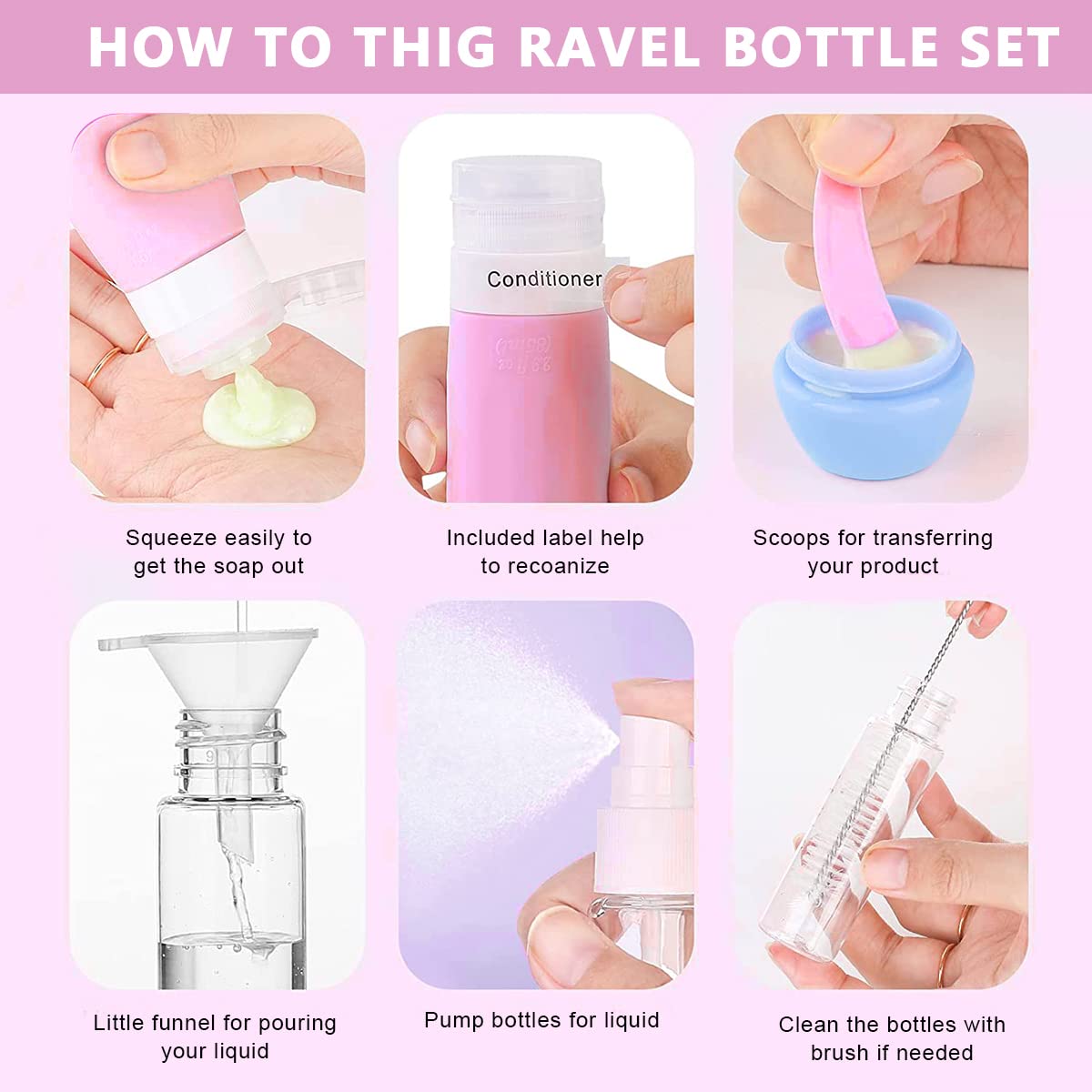 HOW TO THIG RAVEL BOTTLE SET

Conditioner

Squeeze easily to get the soap out

Included label help to recoanize

Scoops for transferring your product

Little funnel for pouring your liquid

Pump bottles for liquid

Clean the bottles with brush if needed