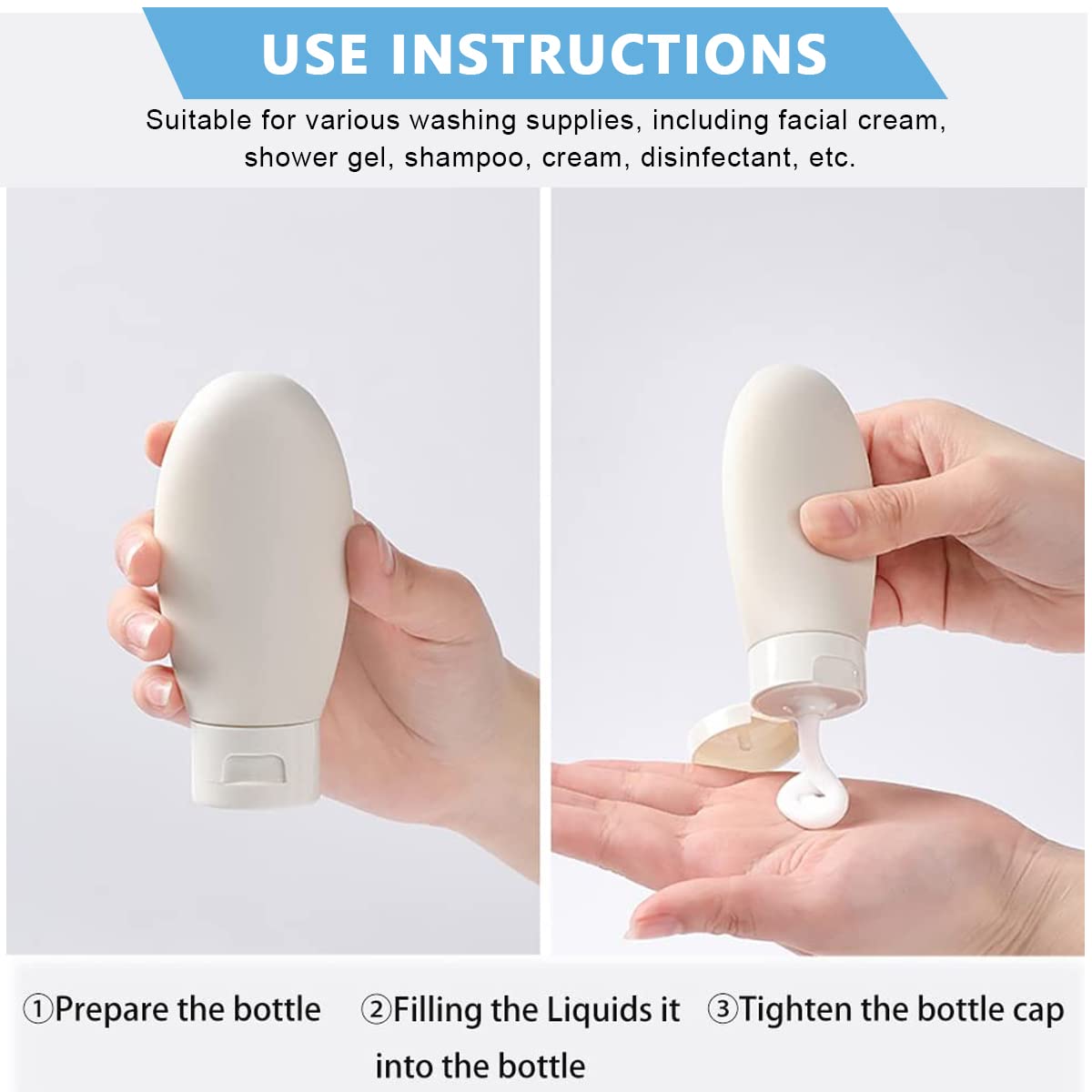 USE INSTRUCTIONS

Suitable for various washing supplies, including facial cream, shower gel, shampoo, cream, disinfectant, etc.

①Prepare the bottle

②Filling the Liquids it into the bottle

③Tighten the bottle cap