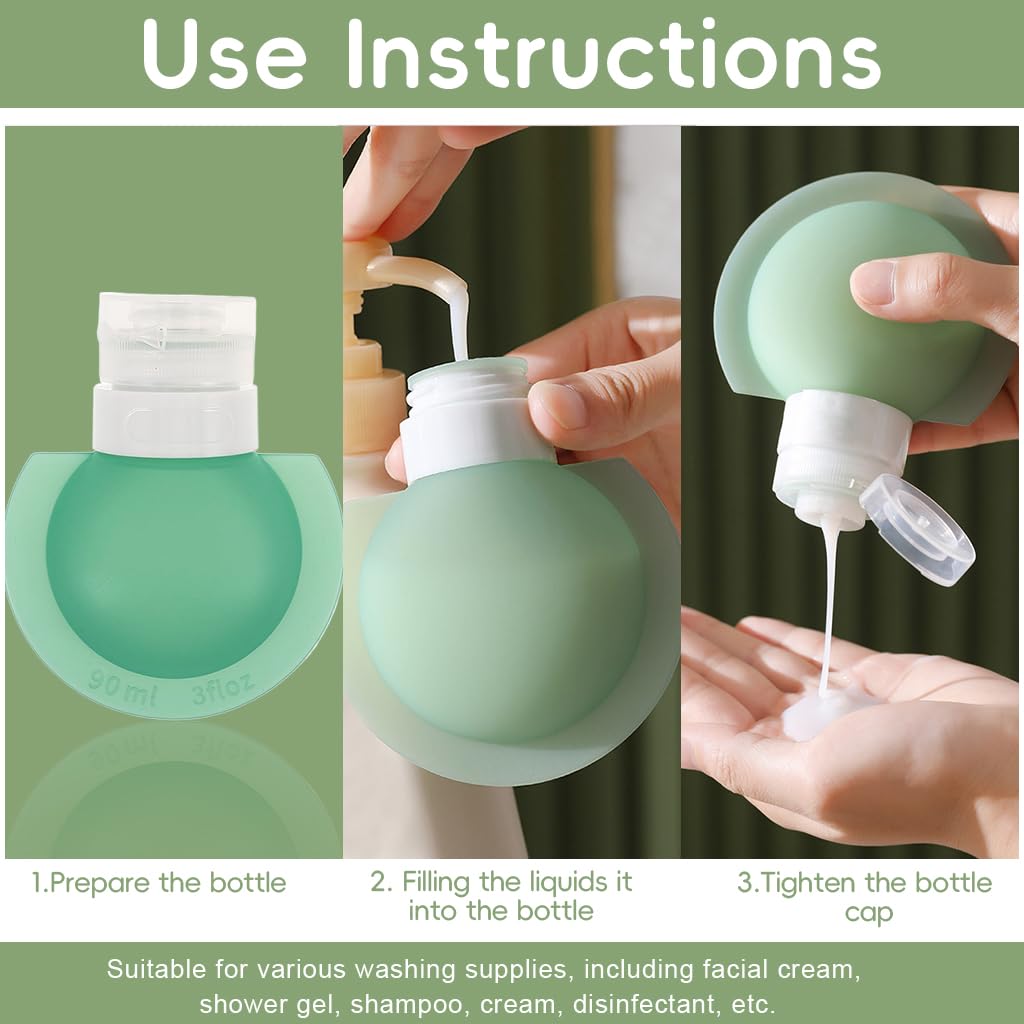 Use Instructions

90ml 3floz

1.Prepare the bottle

2. Filling the liquids it into the bottle

3.Tighten the bottle cap

Suitable for various washing supplies, including facial cream, shower gel, shampoo, cream, disinfectant, etc.