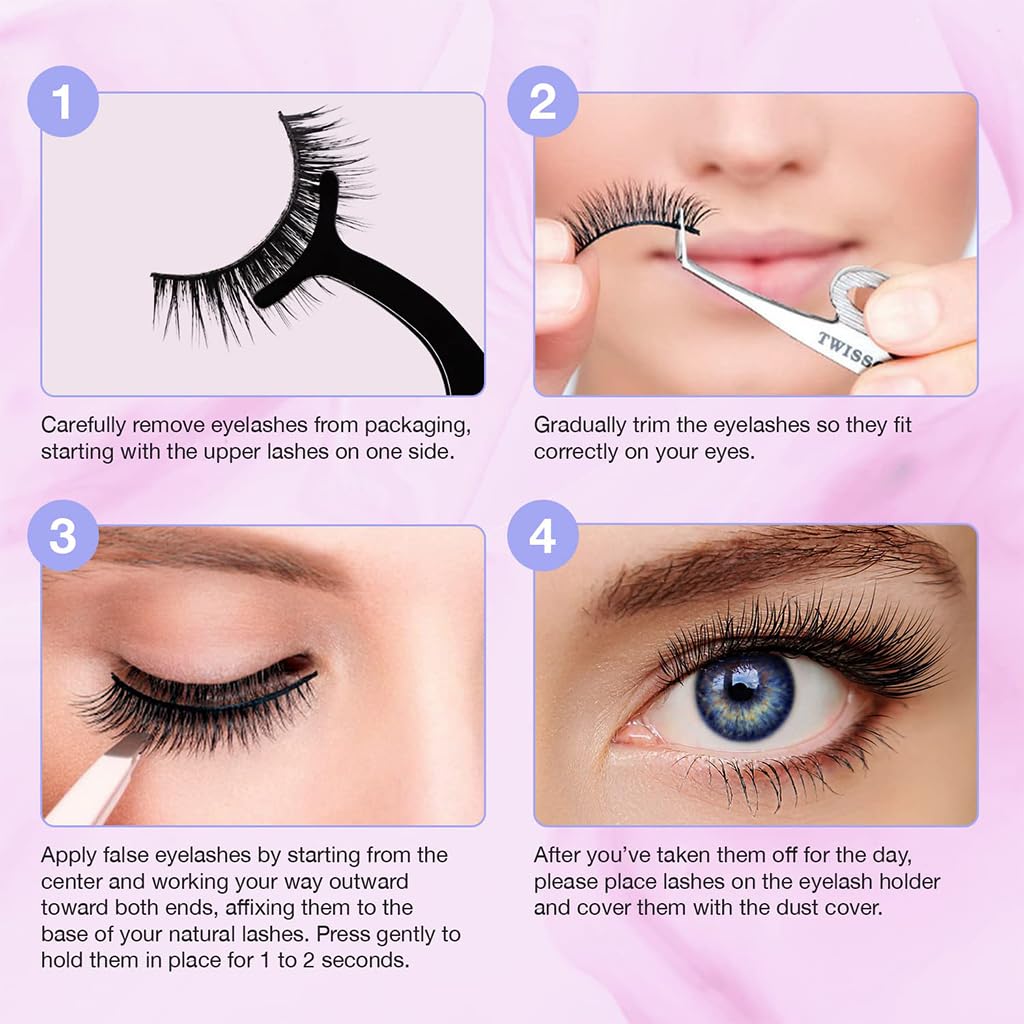 1

Carefully remove eyelashes from packaging, starting with the upper lashes on one side.

2

TWISS

Gradually trim the eyelashes so they fit correctly on your eyes.

3

Apply false eyelashes by starting from the center and working your way outward toward both ends, affixing them to the base of your natural lashes. Press gently to hold them in place for 1 to 2 seconds.

4

After you've taken them off for the day, please place lashes on the eyelash holder and cover them with the dust cover.