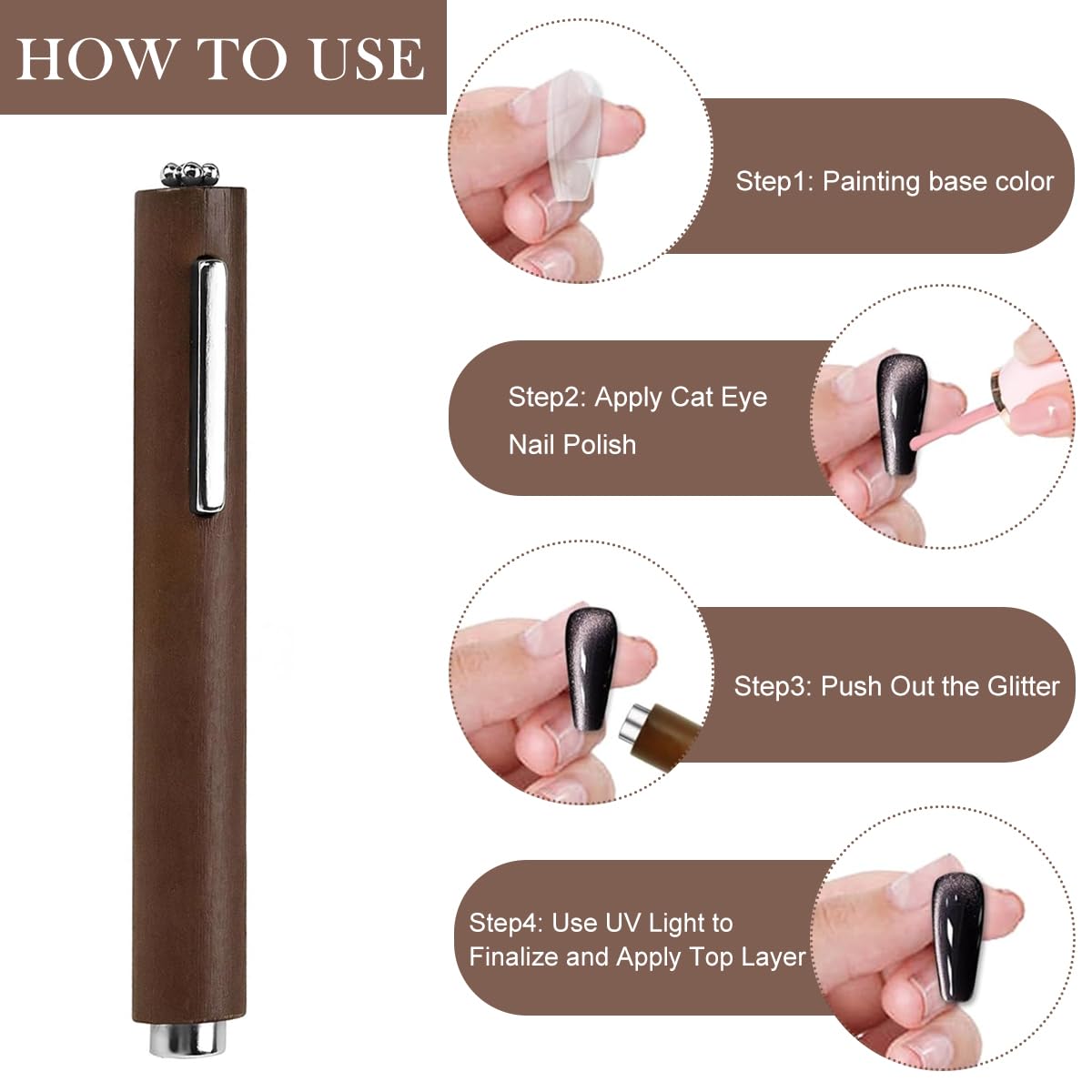 HOW TO USE

Step1: Painting base color

Step2: Apply Cat Eye Nail Polish

Step3: Push Out the Glitter

Step4: Use UV Light to Finalize and Apply Top Layer