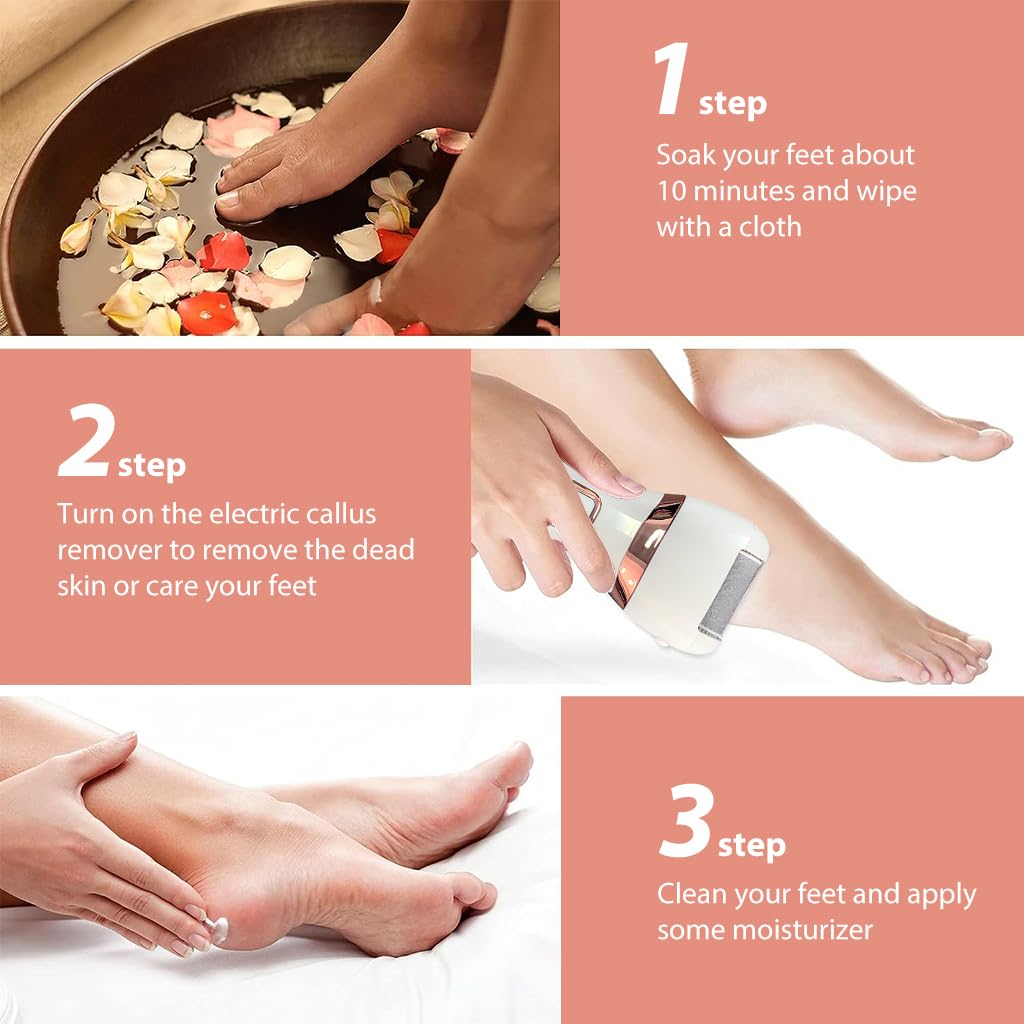 1 step
Soak your feet about 10 minutes and wipe with a cloth

2 step
Turn on the electric callus remover to remove the dead skin or care your feet

3 step
Clean your feet and apply some moisturizer