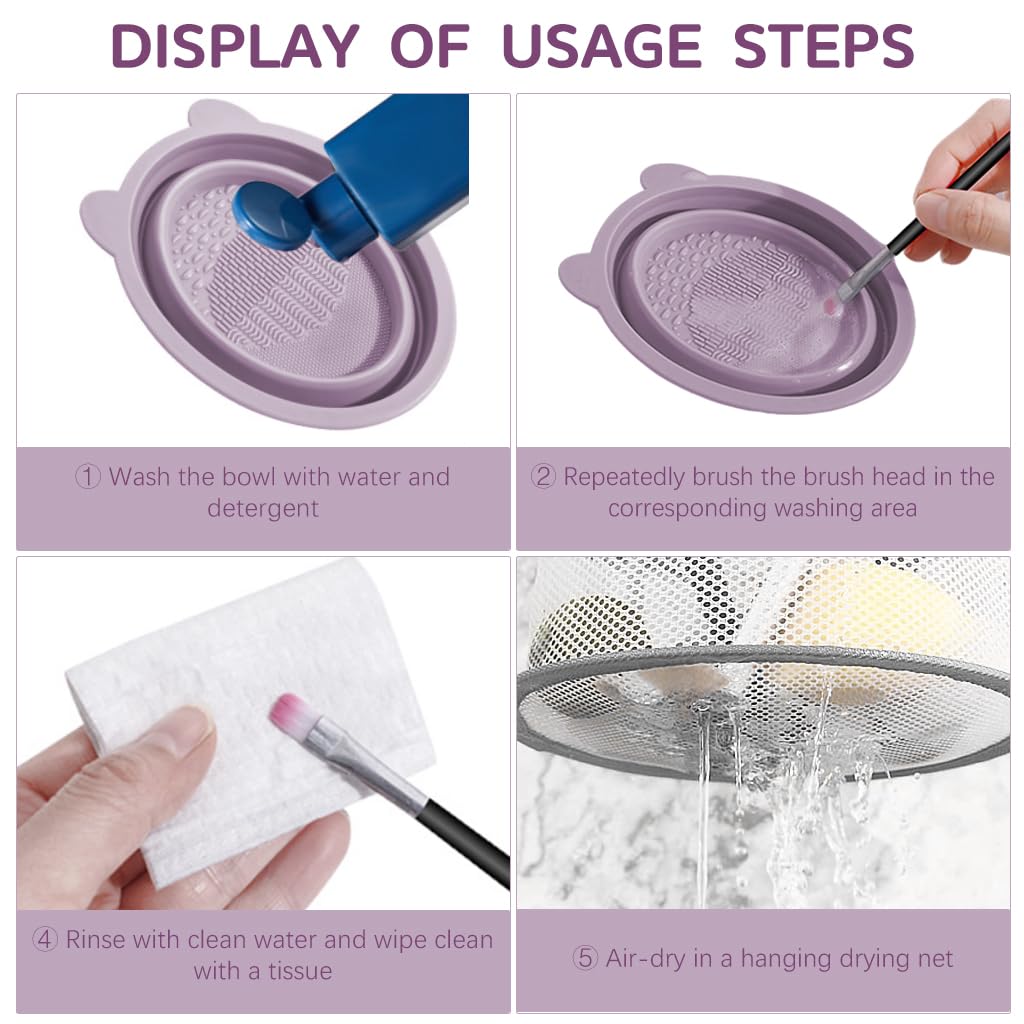 DISPLAY OF USAGE STEPS

① Wash the bowl with water and detergent

② Repeatedly brush the brush head in the corresponding washing area

④ Rinse with clean water and wipe clean with a tissue

⑤ Air-dry in a hanging drying net