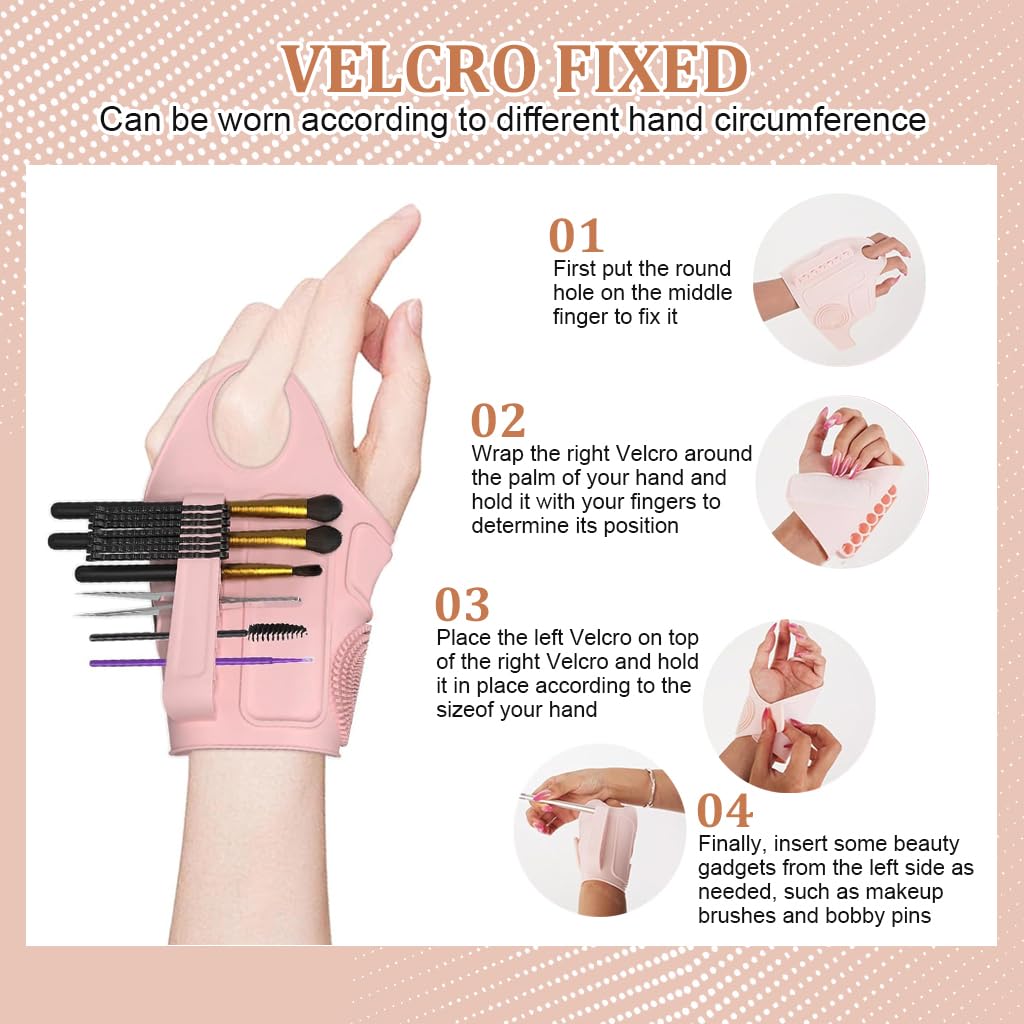 VELCRO FIXED
Can be worn according to different hand circumference

01
First put the round hole on the middle finger to fix it

02
Wrap the right Velcro around the palm of your hand and hold it with your fingers to determine its position

03
Place the left Velcro on top of the right Velcro and hold it in place according to the sizeof your hand

04
Finally, insert some beauty gadgets from the left side as needed, such as makeup brushes and bobby pins