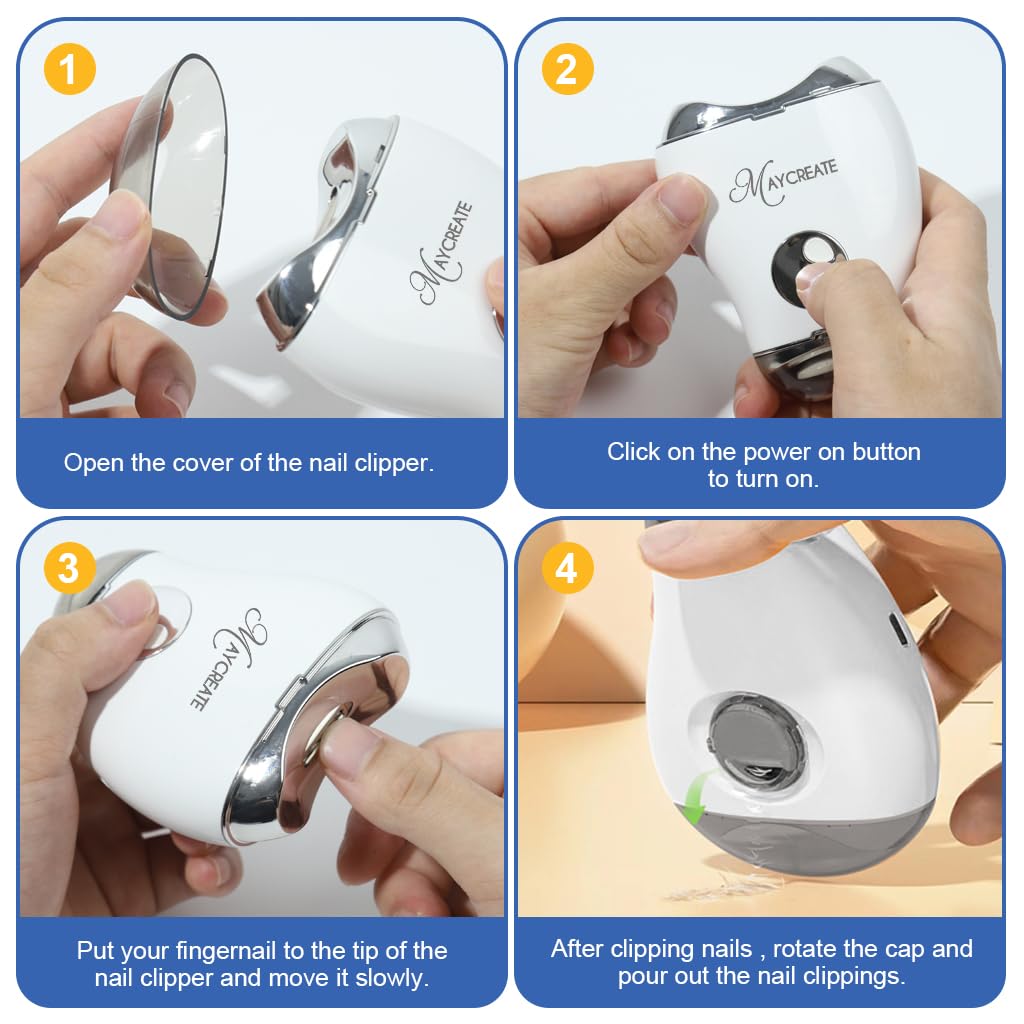 1

MAYCREATE

Open the cover of the nail clipper.

2

MAYCREATE

Click on the power on button to turn on.

3

MAYCREATE

Put your fingernail to the tip of the nail clipper and move it slowly.

4

After clipping nails , rotate the cap and pour out the nail clippings.