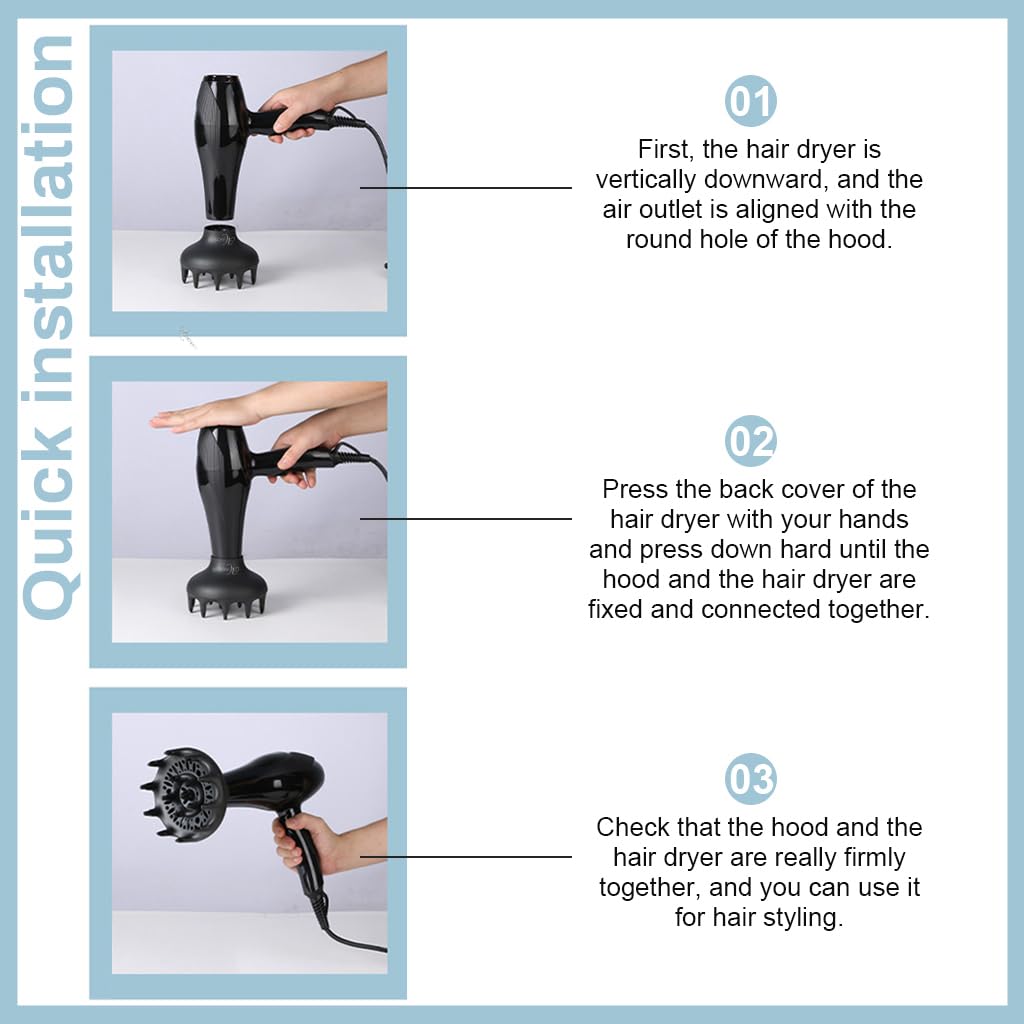 Quick installation

01

First, the hair dryer is vertically downward, and the air outlet is aligned with the round hole of the hood.

02

Press the back cover of the hair dryer with your hands and press down hard until the hood and the hair dryer are fixed and connected together.

03

Check that the hood and the hair dryer are really firmly together, and you can use it for hair styling.