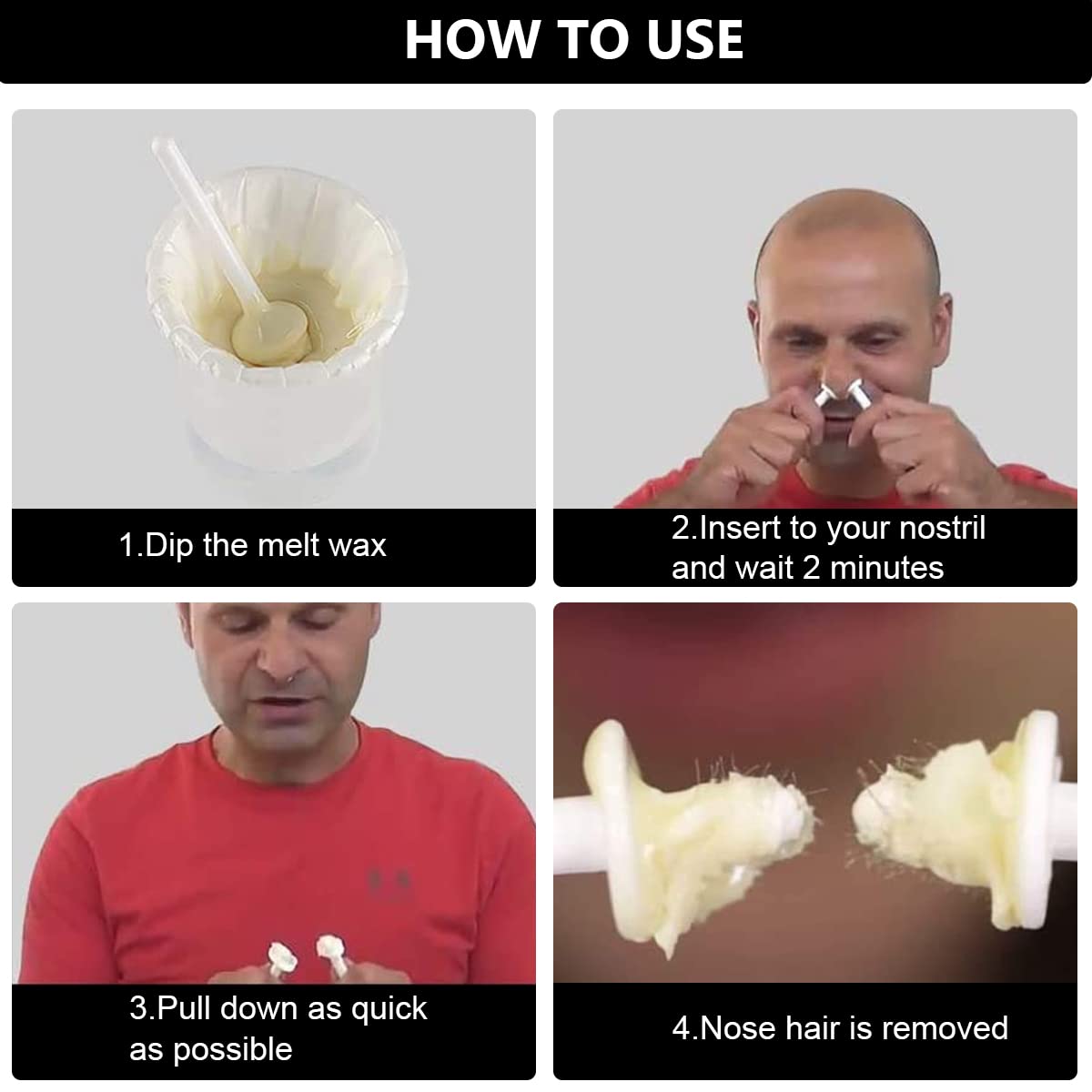 HOW TO USE

1.Dip the melt wax

2.Insert to your nostril and wait 2 minutes

3.Pull down as quick as possible

4.Nose hair is removed