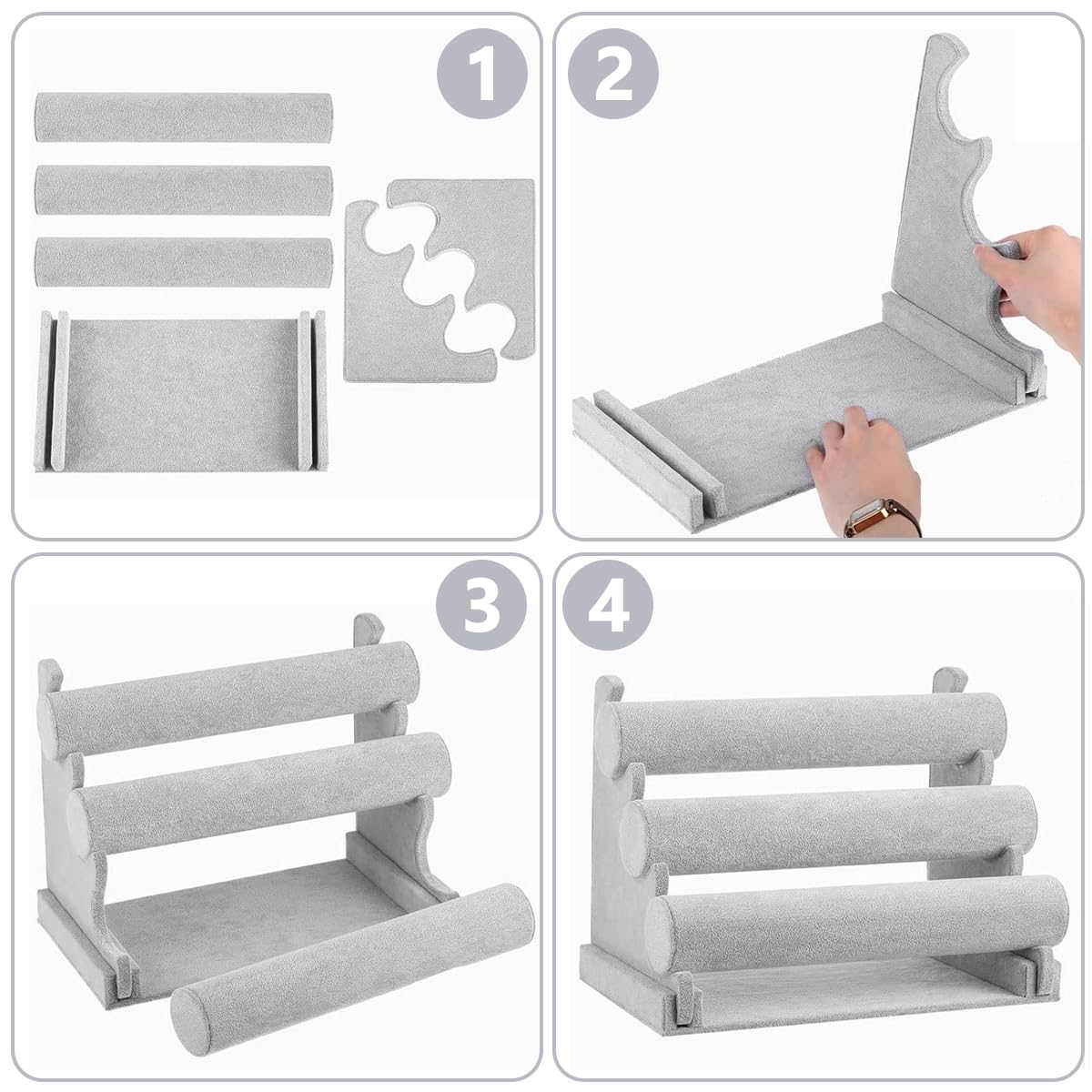 1

2

3

4