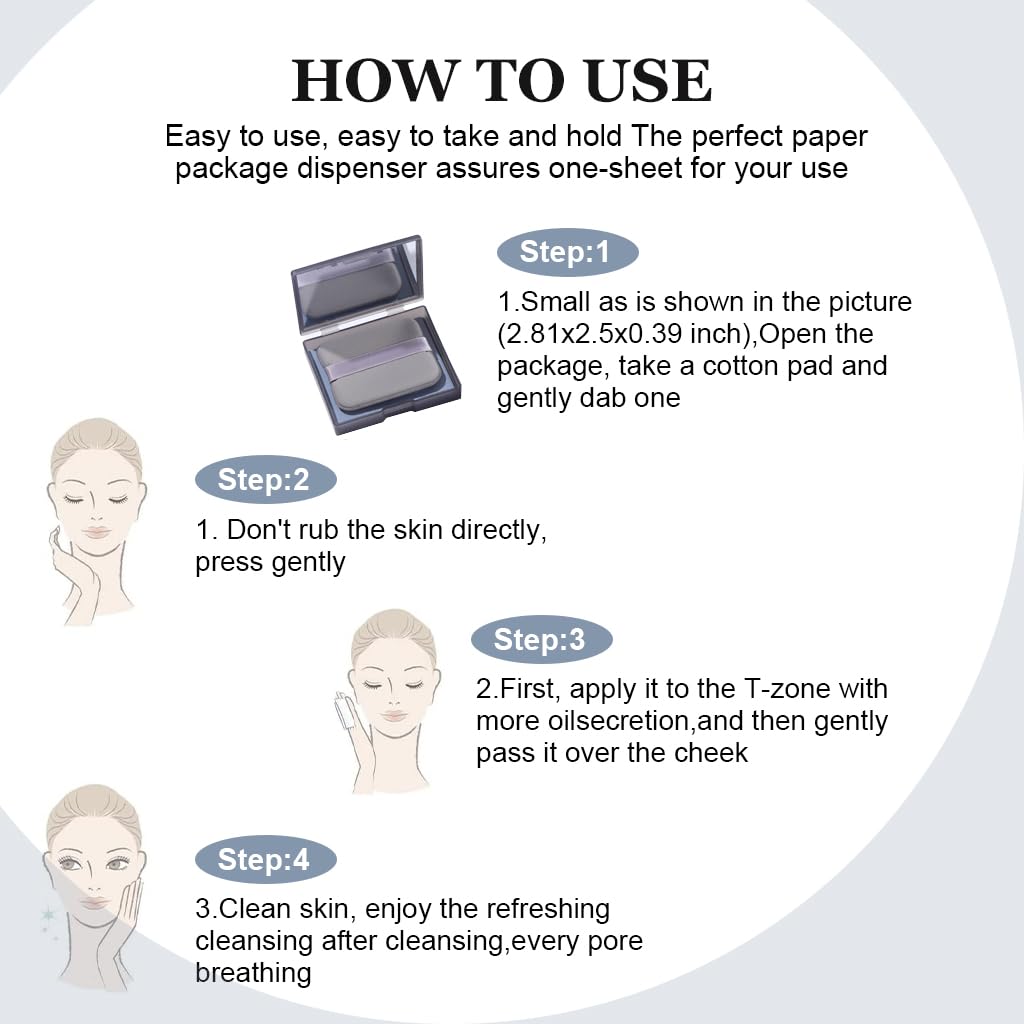 HOW TO USE

Easy to use, easy to take and hold The perfect paper package dispenser assures one-sheet for your use

Step:1

1.Small as is shown in the picture (2.81x2.5x0.39 inch),Open the package, take a cotton pad and gently dab one

Step:2

1. Don't rub the skin directly, press gently

Step:3

2.First, apply it to the T-zone with more oilsecretion,and then gently pass it over the cheek

Step:4

3.Clean skin, enjoy the refreshing cleansing after cleansing,every pore breathing