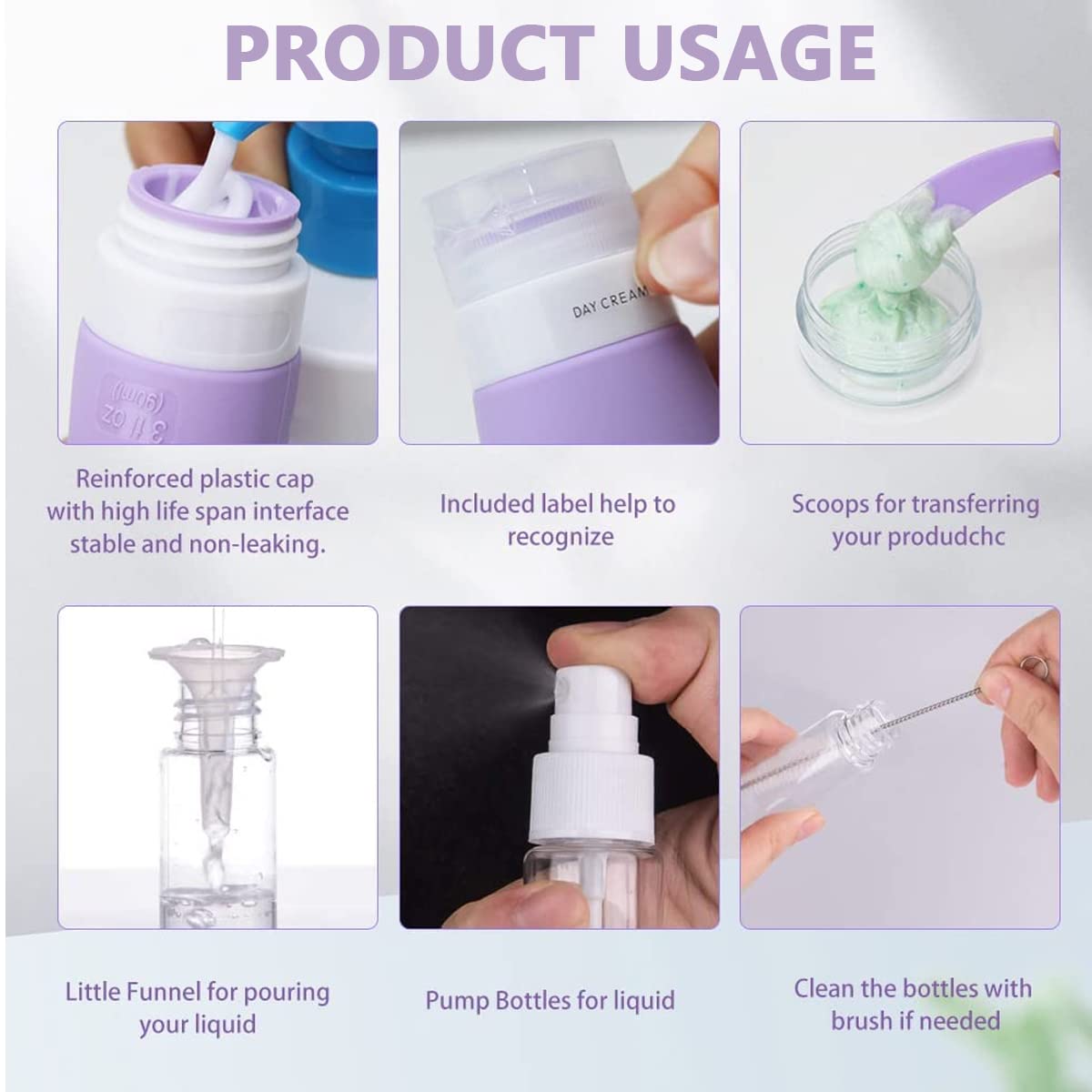 PRODUCT USAGE

3 fl oz (90ml)

Reinforced plastic cap with high life span interface stable and non-leaking.

DAY CREAM

Included label help to recognize

Scoops for transferring your produdchc

Little Funnel for pouring your liquid

Pump Bottles for liquid

Clean the bottles with brush if needed