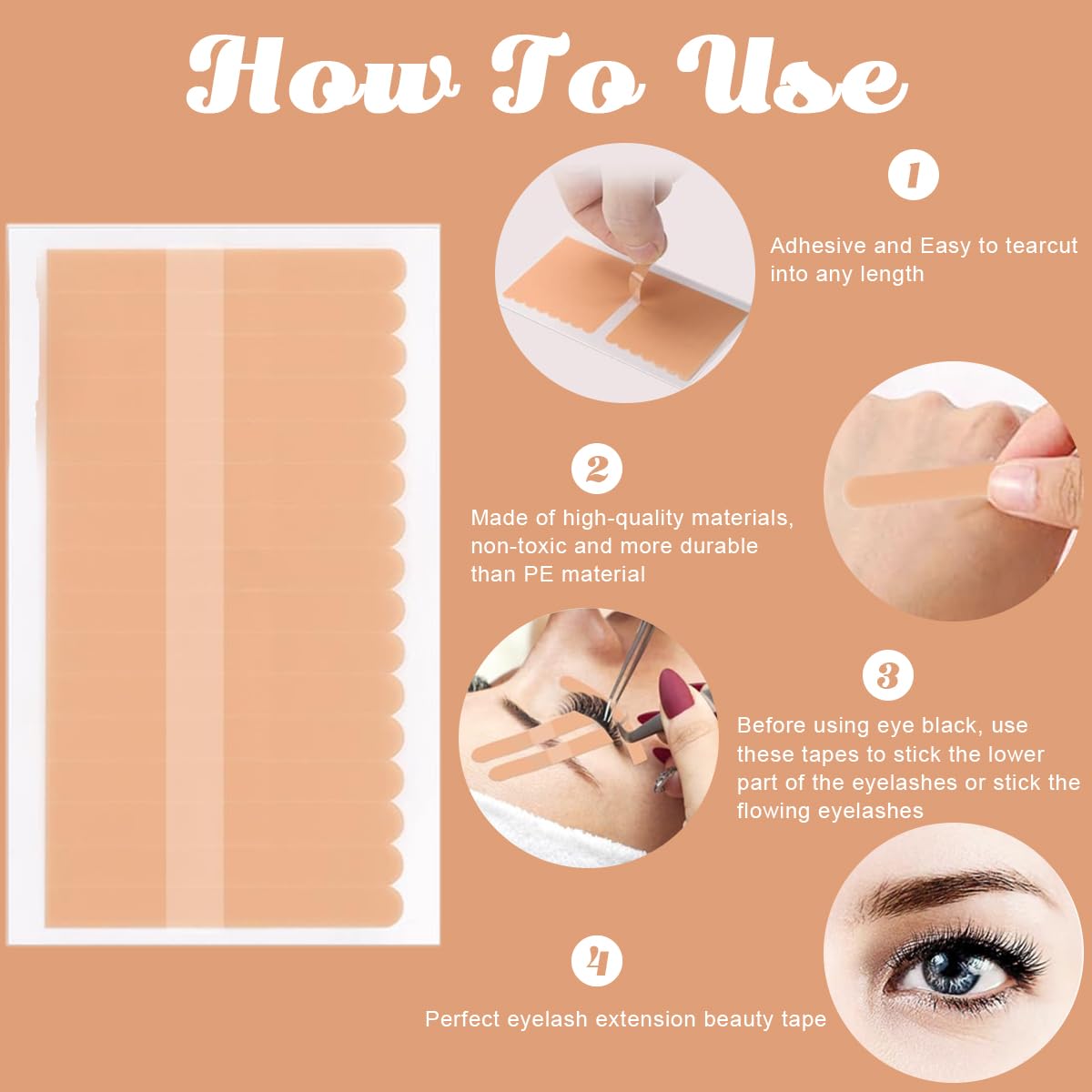 How To Use

1

Adhesive and Easy to tearcut into any length

2

Made of high-quality materials, non-toxic and more durable than PE material

3

Before using eye black, use these tapes to stick the lower part of the eyelashes or stick the flowing eyelashes

4

Perfect eyelash extension beauty tape