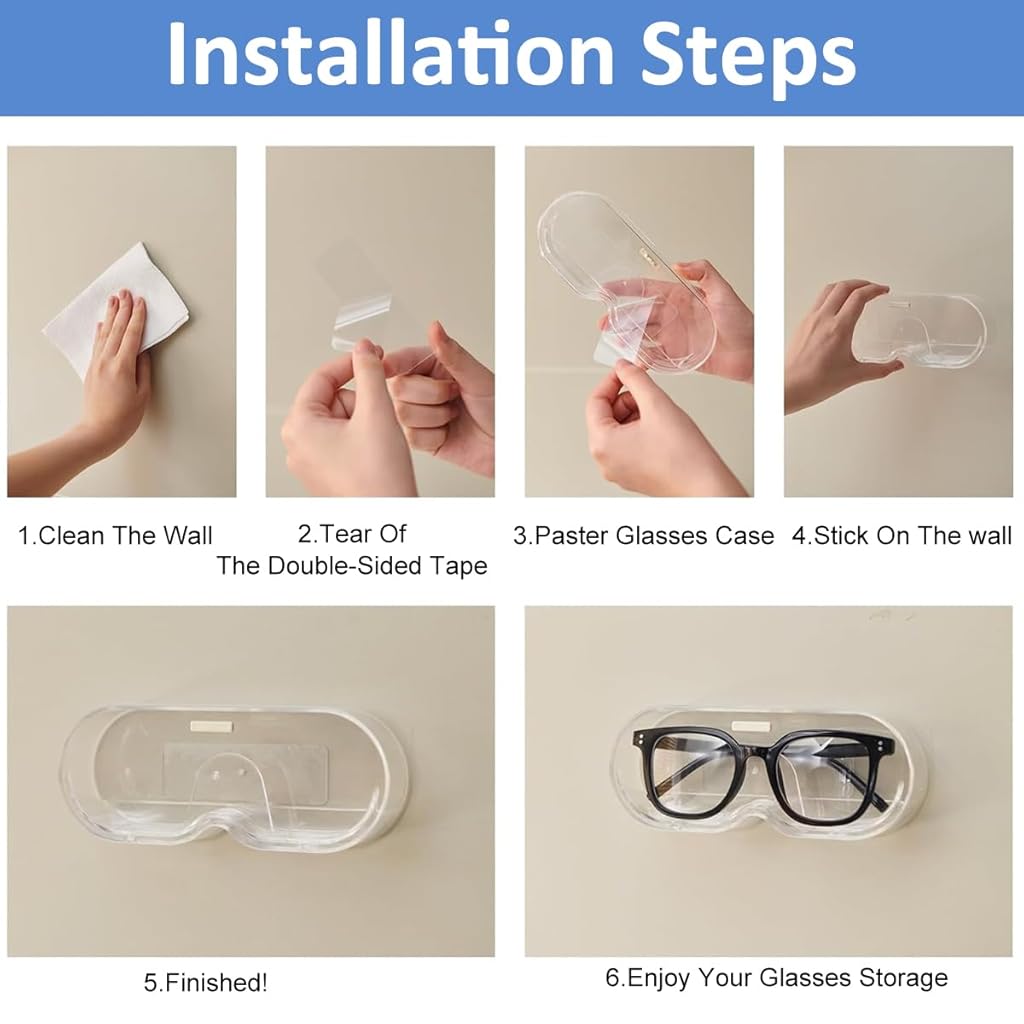 Installation Steps

1.Clean The Wall

2.Tear Of The Double-Sided Tape

3.Paster Glasses Case

4.Stick On The wall

5.Finished!

6.Enjoy Your Glasses Storage