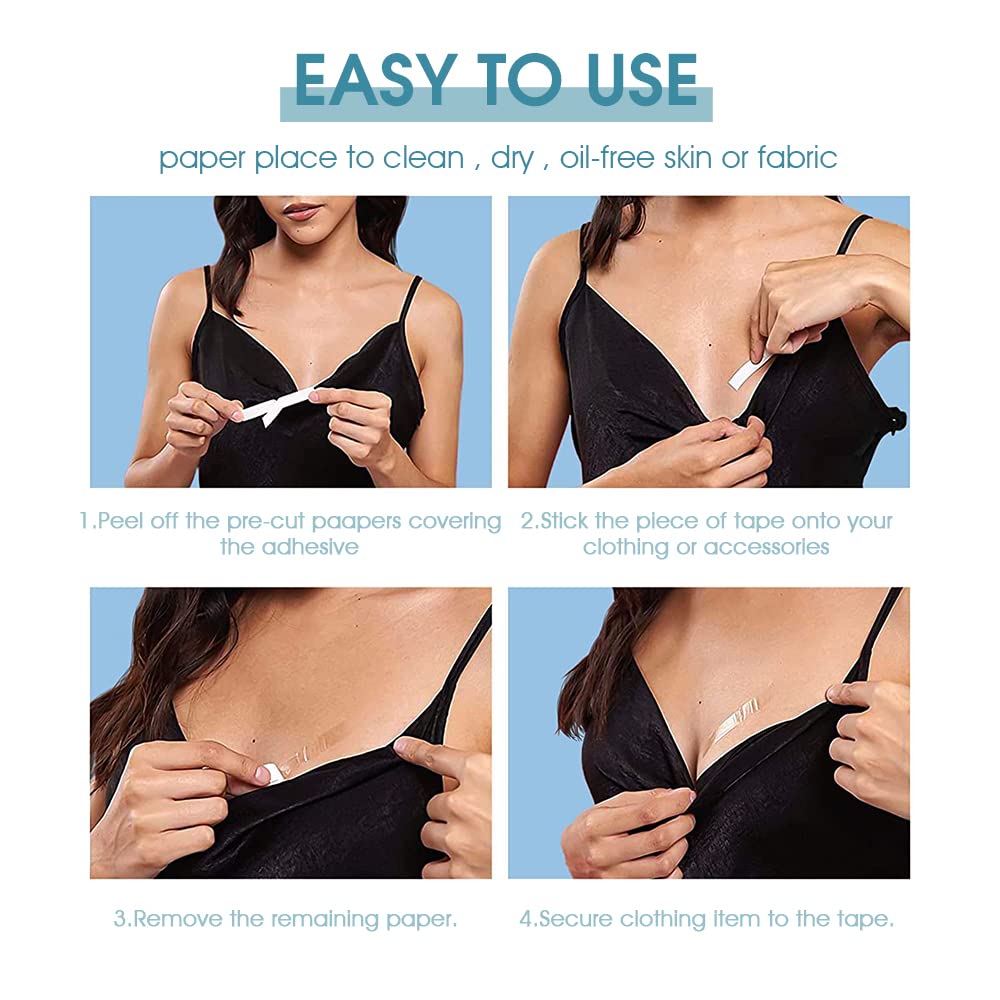 EASY TO USE

paper place to clean , dry , oil-free skin or fabric

1.Peel off the pre-cut paapers covering the adhesive

2.Stick the piece of tape onto your clothing or accessories

3.Remove the remaining paper.

4.Secure clothing item to the tape.