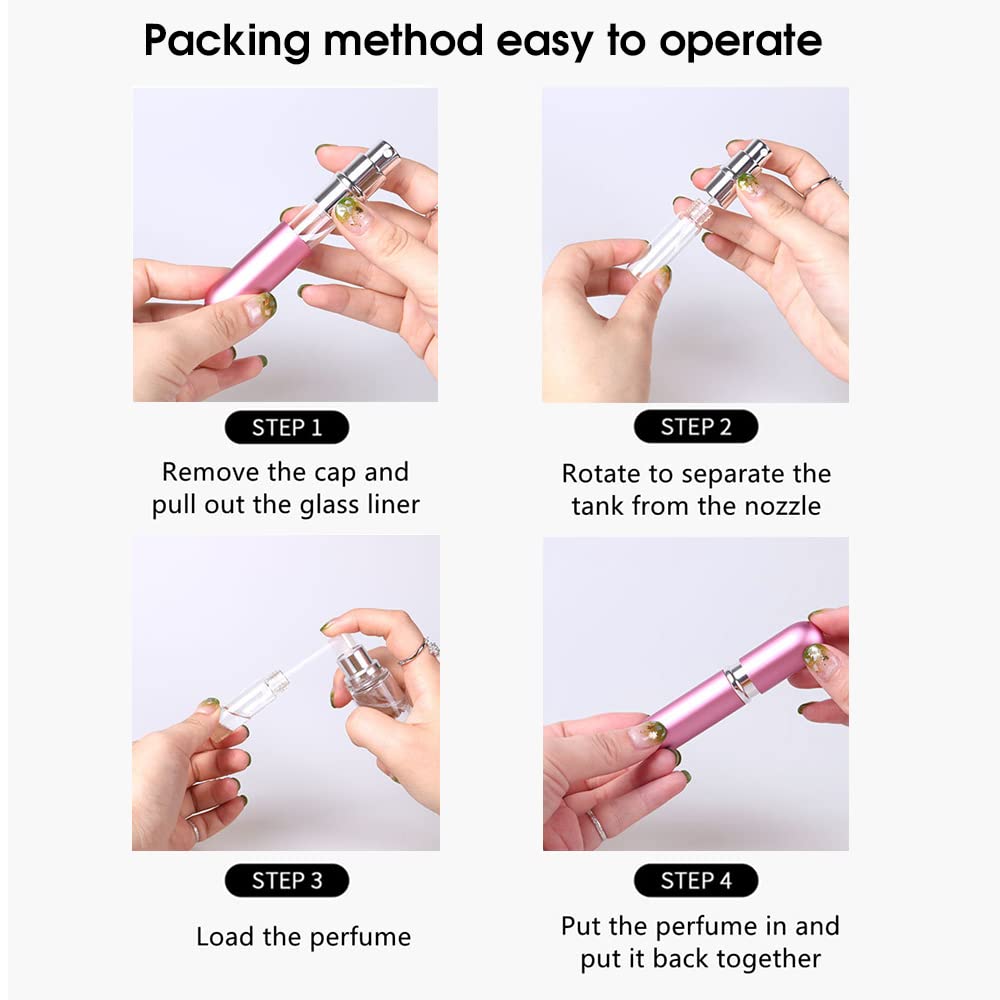 Packing method easy to operate

STEP 1

Remove the cap and pull out the glass liner

STEP 2

Rotate to separate the tank from the nozzle

STEP 3

Load the perfume

STEP 4

Put the perfume in and put it back together