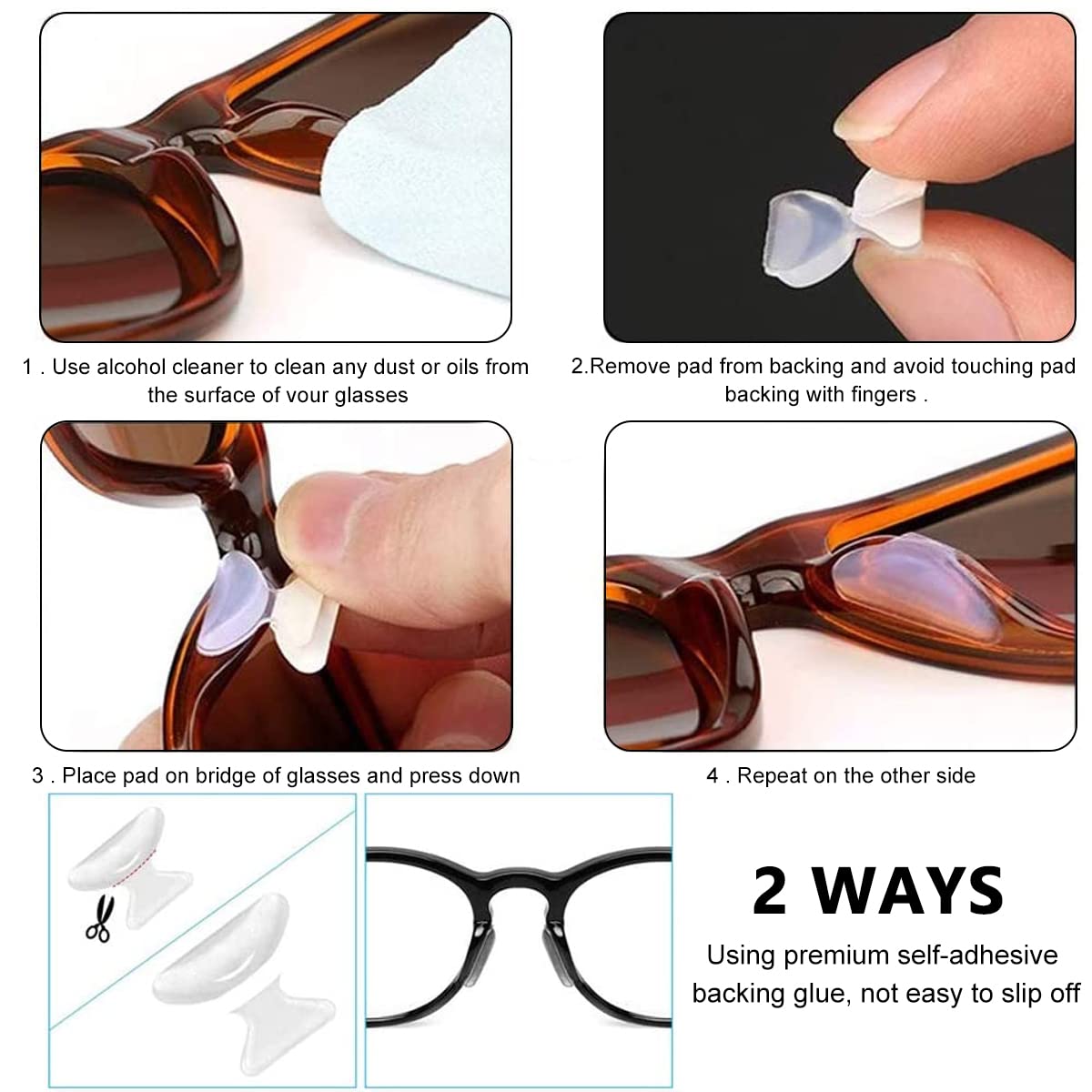 1 . Use alcohol cleaner to clean any dust or oils from the surface of vour glasses

2.Remove pad from backing and avoid touching pad backing with fingers .

3 . Place pad on bridge of glasses and press down

4 . Repeat on the other side

2 WAYS

Using premium self-adhesive backing glue, not easy to slip off