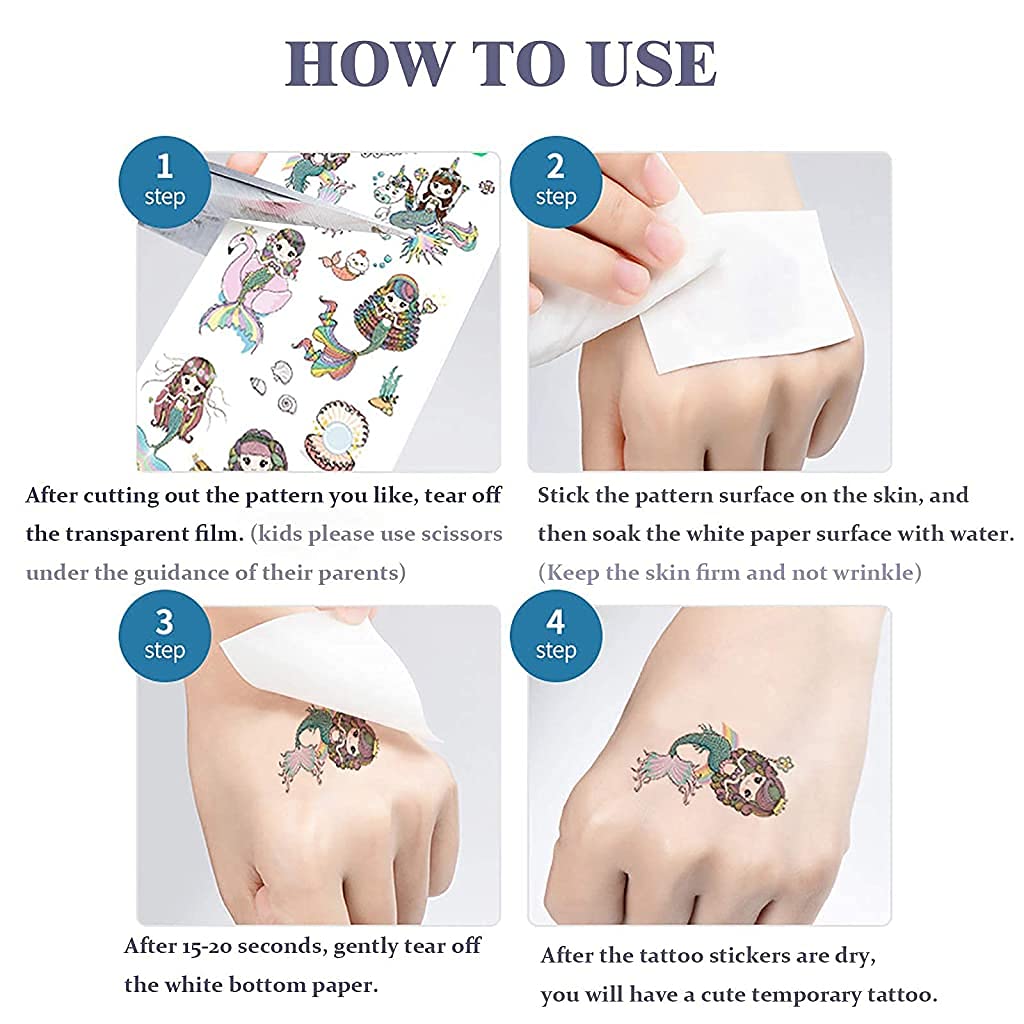 HOW TO USE

1 step

After cutting out the pattern you like, tear off the transparent film. (kids please use scissors under the guidance of their parents)

2 step

Stick the pattern surface on the skin, and then soak the white paper surface with water. (Keep the skin firm and not wrinkle)

3 step

After 15-20 seconds, gently tear off the white bottom paper.

4 step

After the tattoo stickers are dry, you will have a cute temporary tattoo.