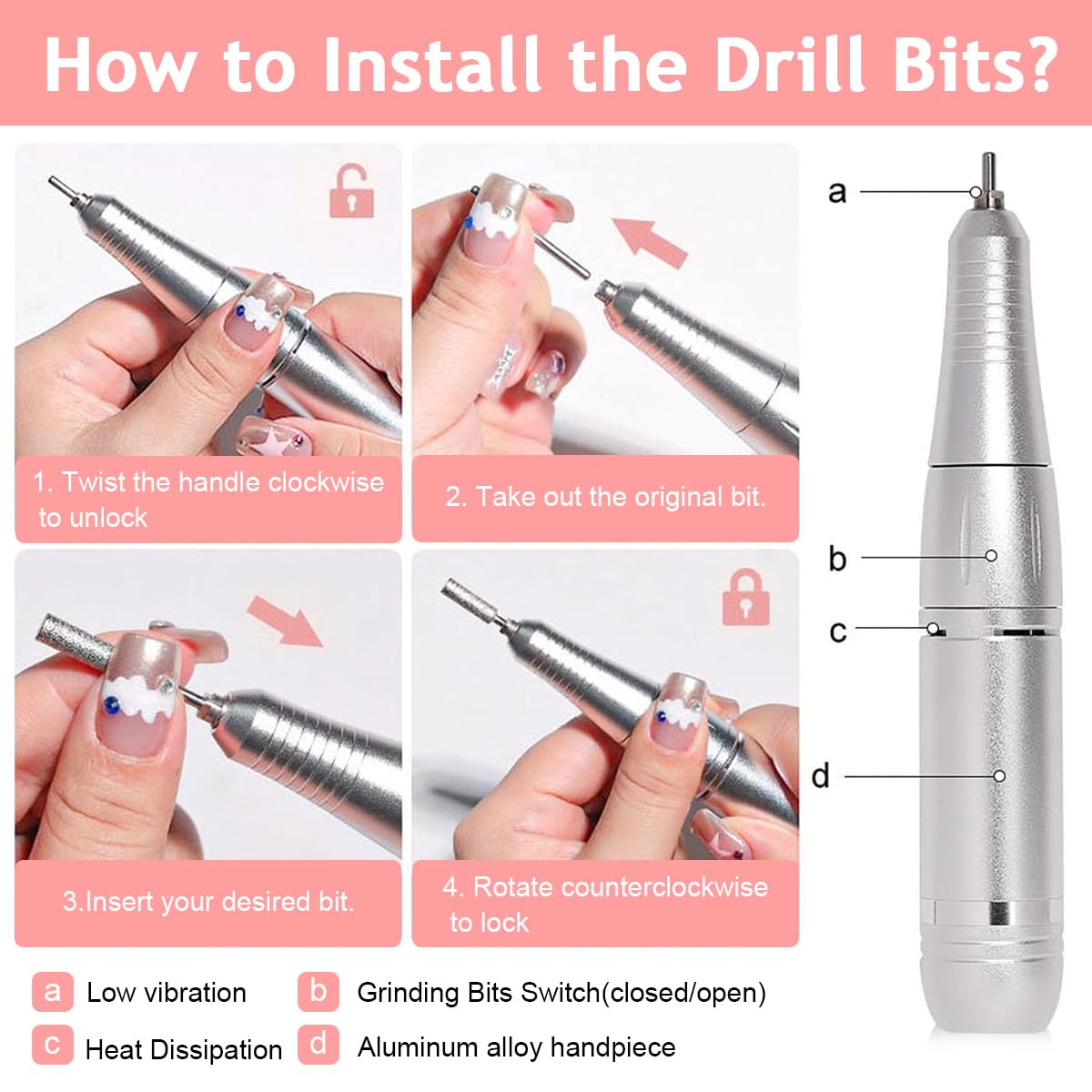 How to Install the Drill Bits?

1. Twist the handle clockwise to unlock

2. Take out the original bit.

3.Insert your desired bit.

4. Rotate counterclockwise to lock

a

b

c

d

a Low vibration

b Grinding Bits Switch(closed/open)

c Heat Dissipation

d Aluminum alloy handpiece