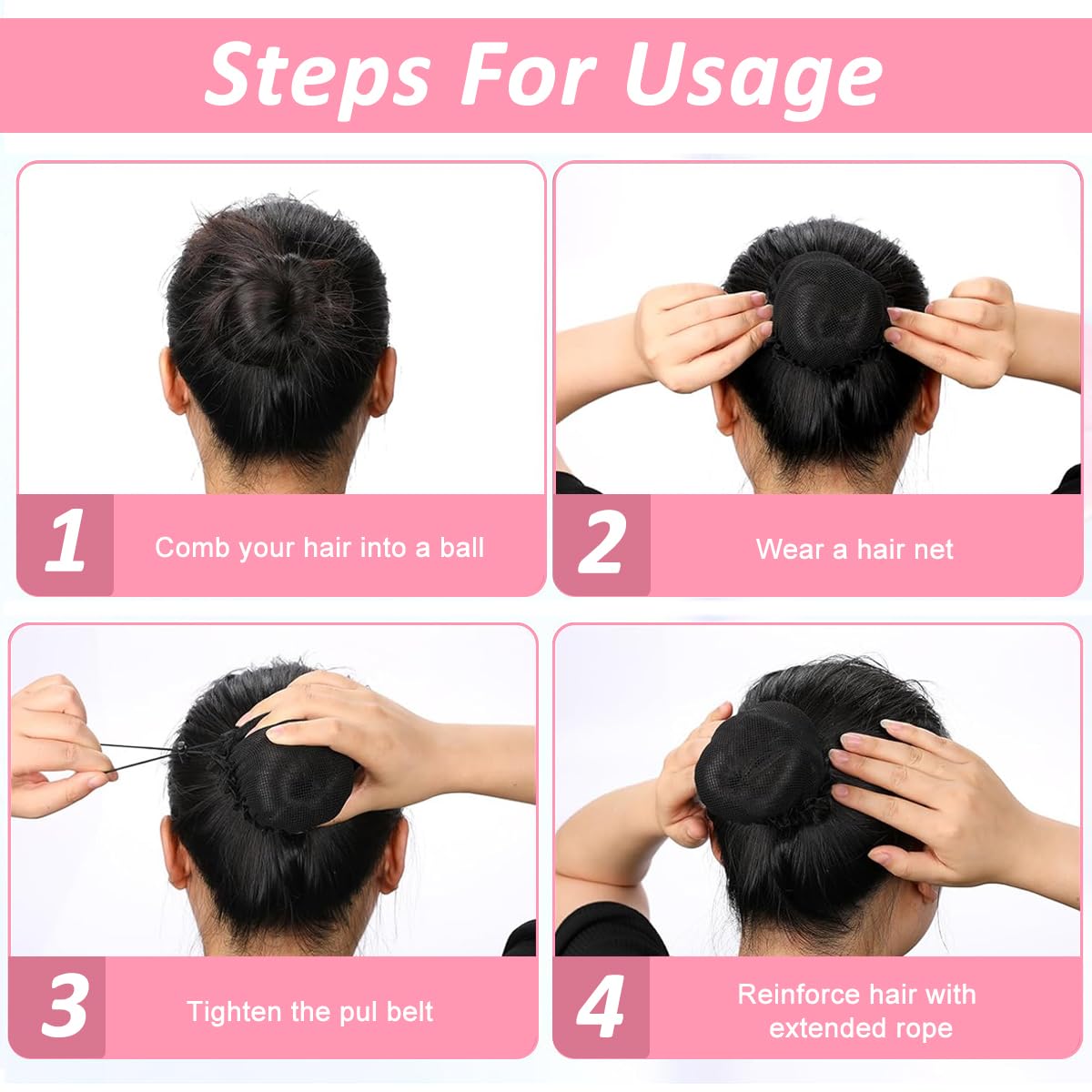 Steps For Usage

1 Comb your hair into a ball

2 Wear a hair net

3 Tighten the pul belt

4 Reinforce hair with extended rope