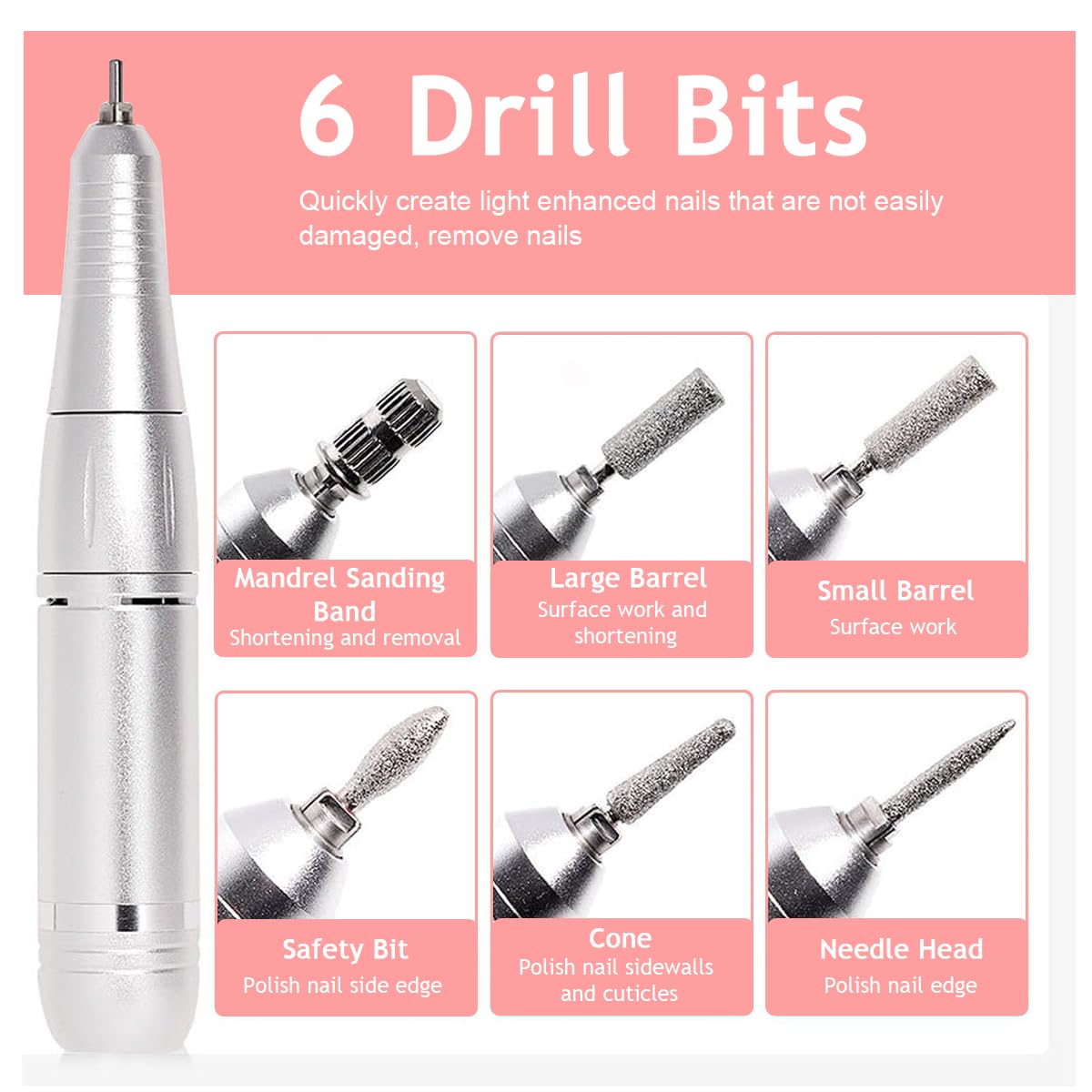 6 Drill Bits

Quickly create light enhanced nails that are not easily damaged, remove nails

Mandrel Sanding Band
Shortening and removal

Large Barrel
Surface work and shortening

Small Barrel
Surface work

Safety Bit
Polish nail side edge

Cone
Polish nail sidewalls and cuticles

Needle Head
Polish nail edge