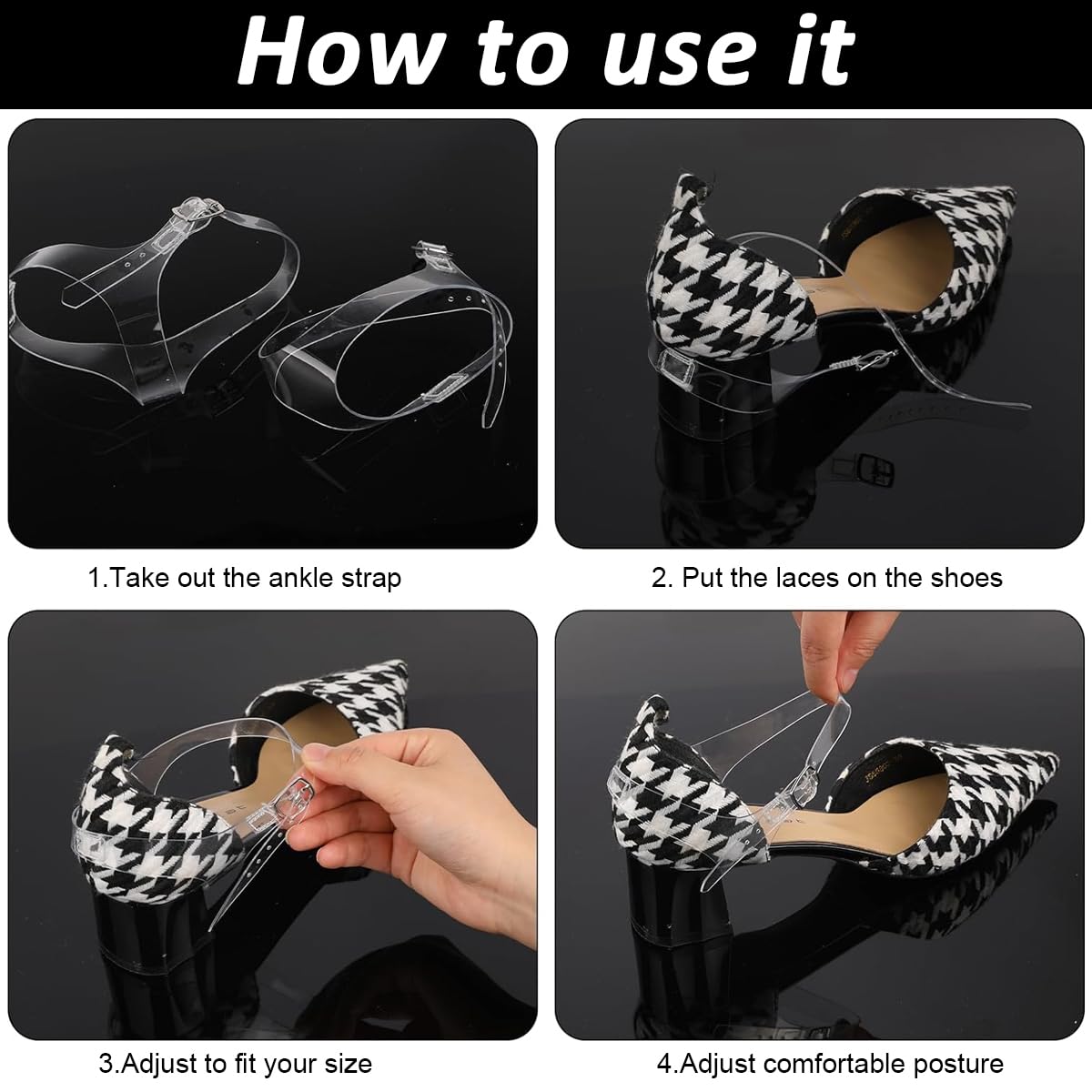 How to use it

1.Take out the ankle strap

2. Put the laces on the shoes

3.Adjust to fit your size

4.Adjust comfortable posture